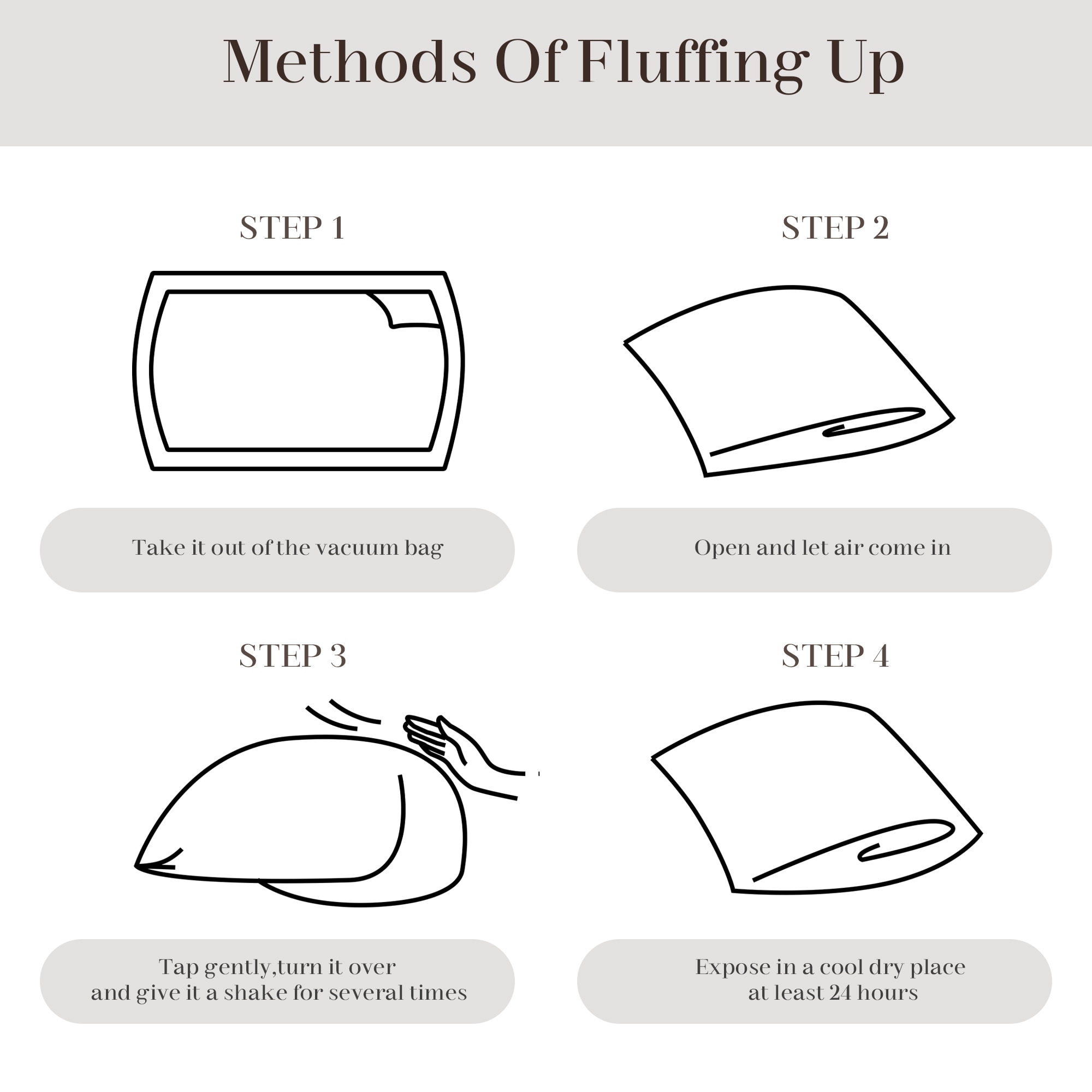 Methods Of Fluffing Up

STEP 1

Take it out of the vacuum bag

STEP 2

Open and let air come in

STEP 3

Tap gently,turn it over
and give it a shake for several times

STEP 4

Expose in a cool dry place
at least 24 hours