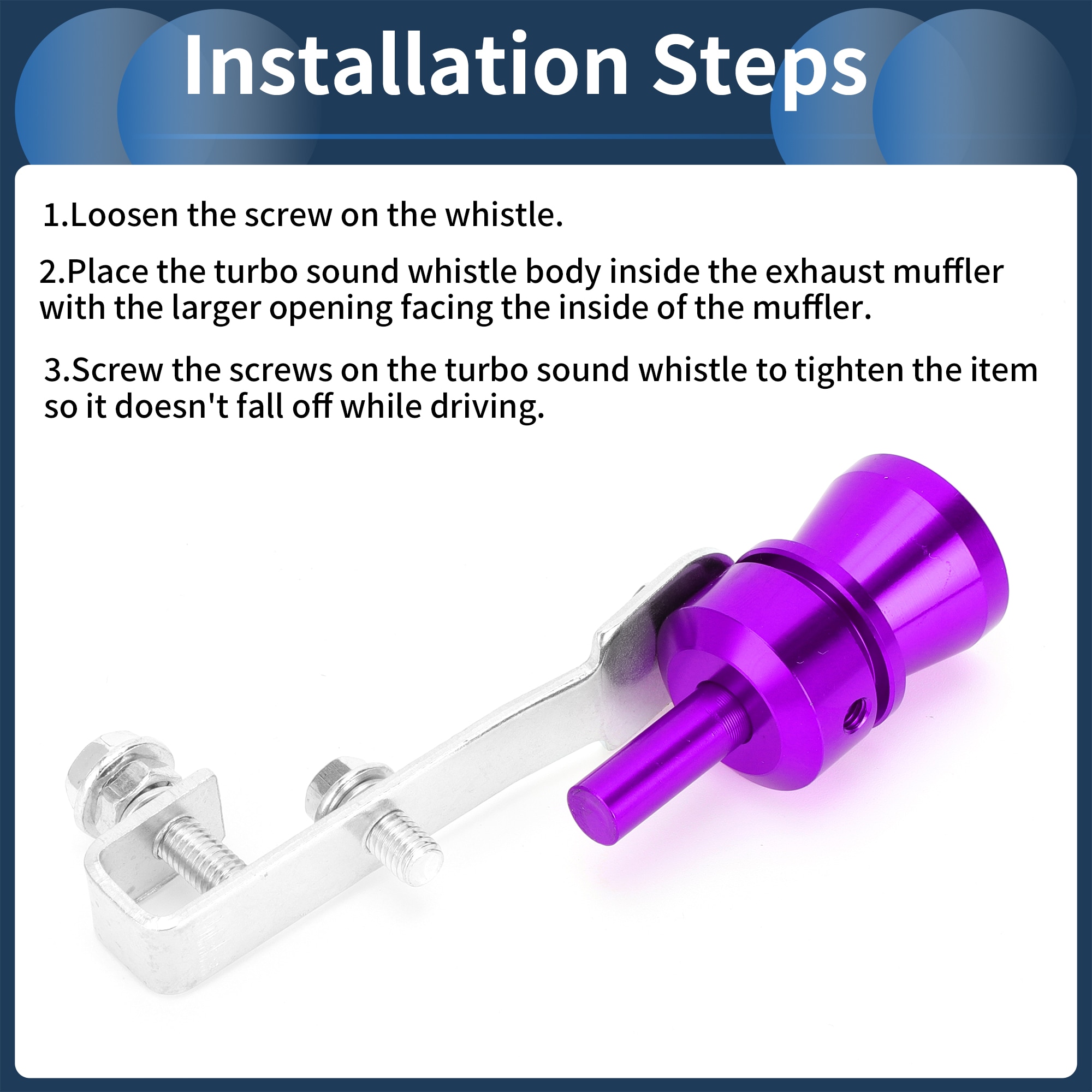 Installation Steps

1.Loosen the screw on the whistle.

2.Place the turbo sound whistle body inside the exhaust muffler with the larger opening facing the inside of the muffler.

3.Screw the screws on the turbo sound whistle to tighten the item so it doesn't fall off while driving.