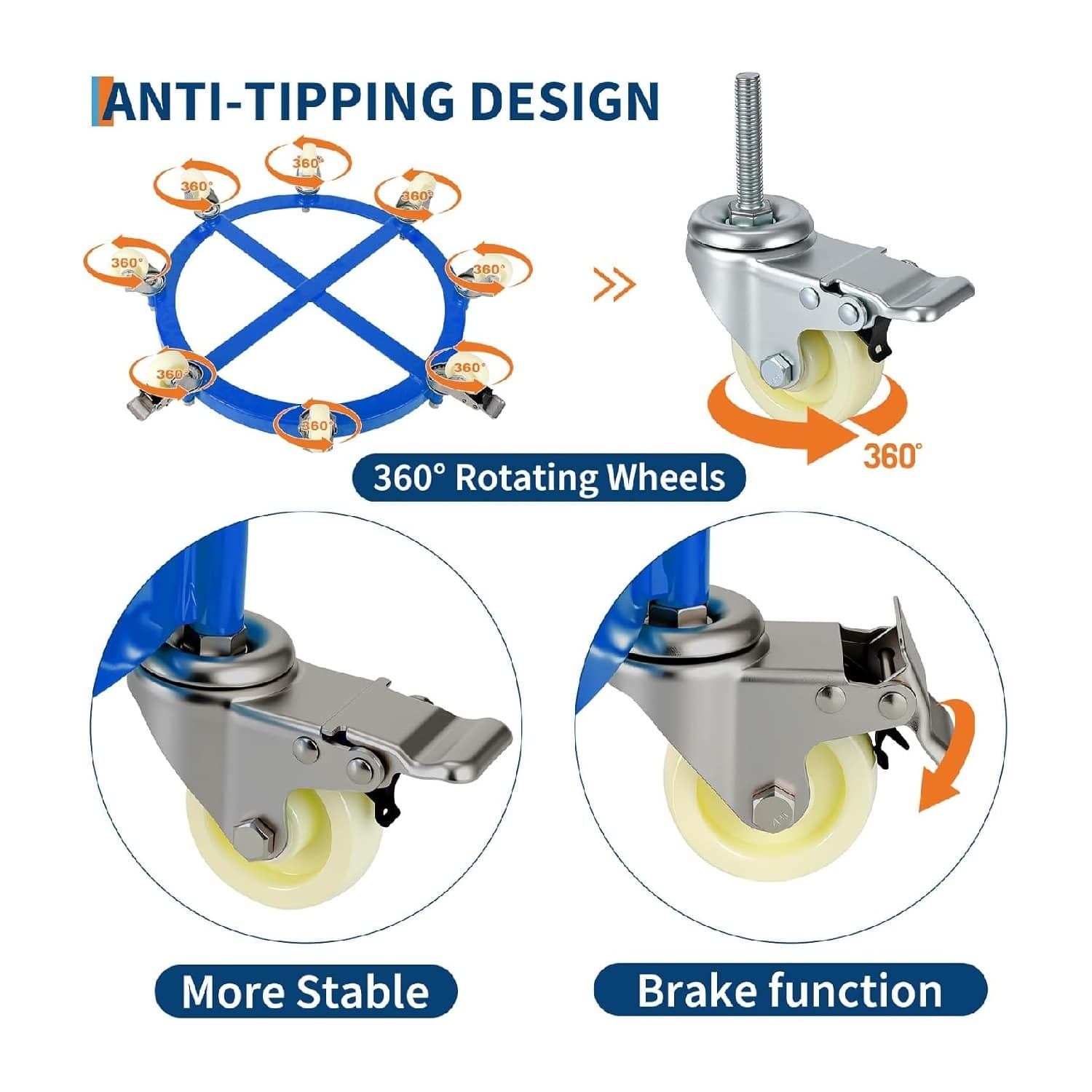 ANTI-TIPPING DESIGN

360°
360°
360°
360°
360°
360°
360°
360°

360°

360° Rotating Wheels

More Stable

Brake function