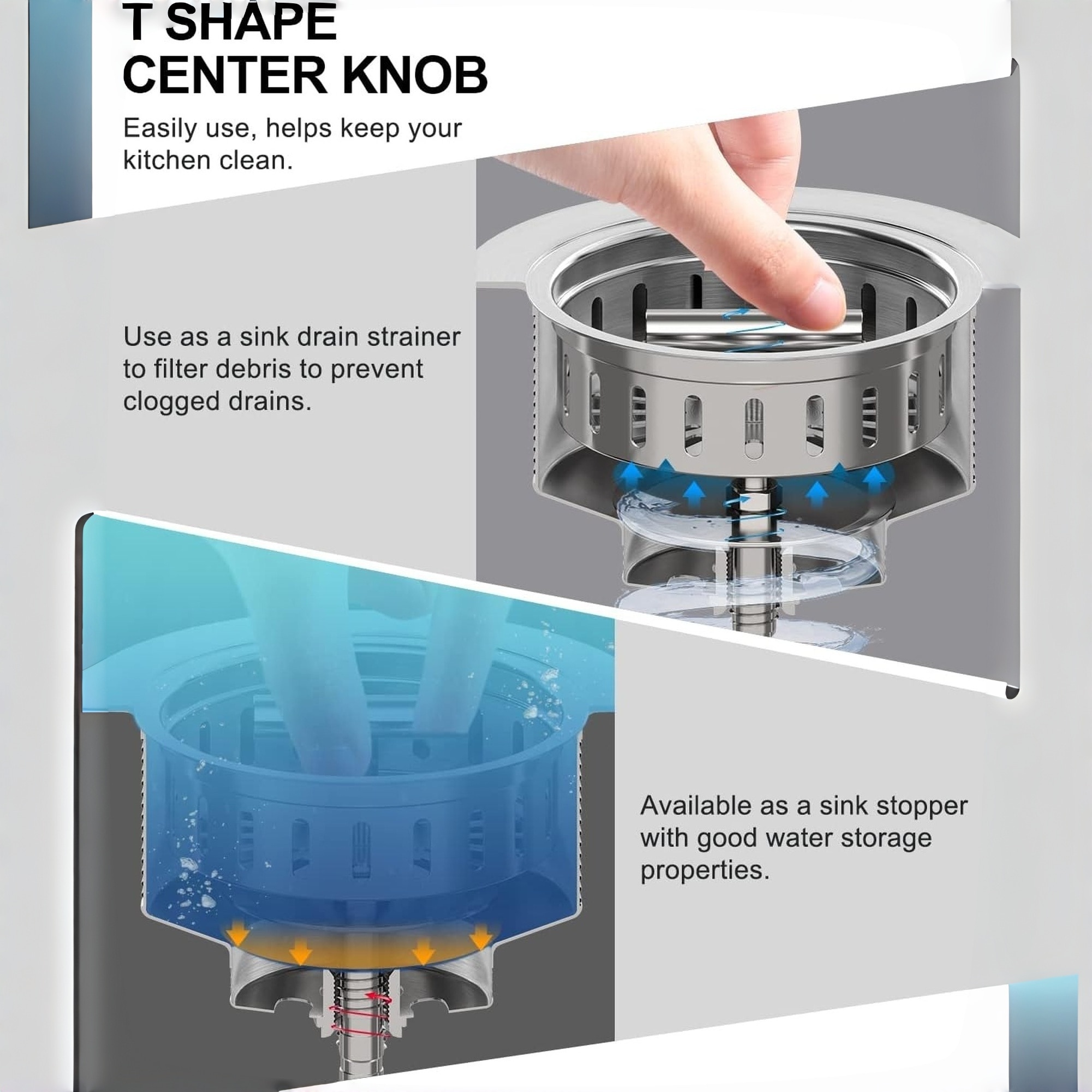 T SHAPE
CENTER KNOB

Easily use, helps keep your kitchen clean.

Use as a sink drain strainer to filter debris to prevent clogged drains.

Available as a sink stopper with good water storage properties.