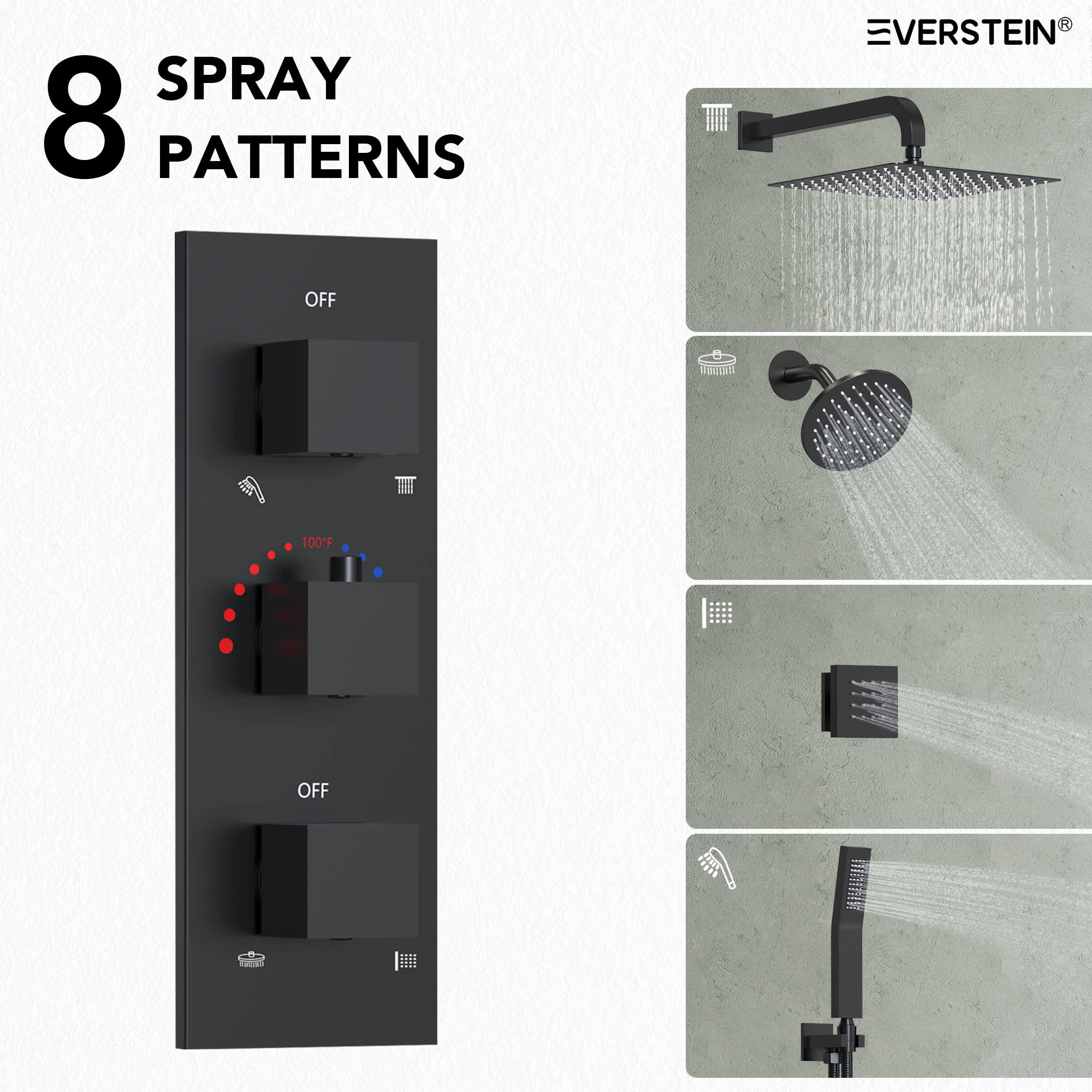 EVERSTEIN®

8 SPRAY PATTERNS

OFF

100°F

OFF