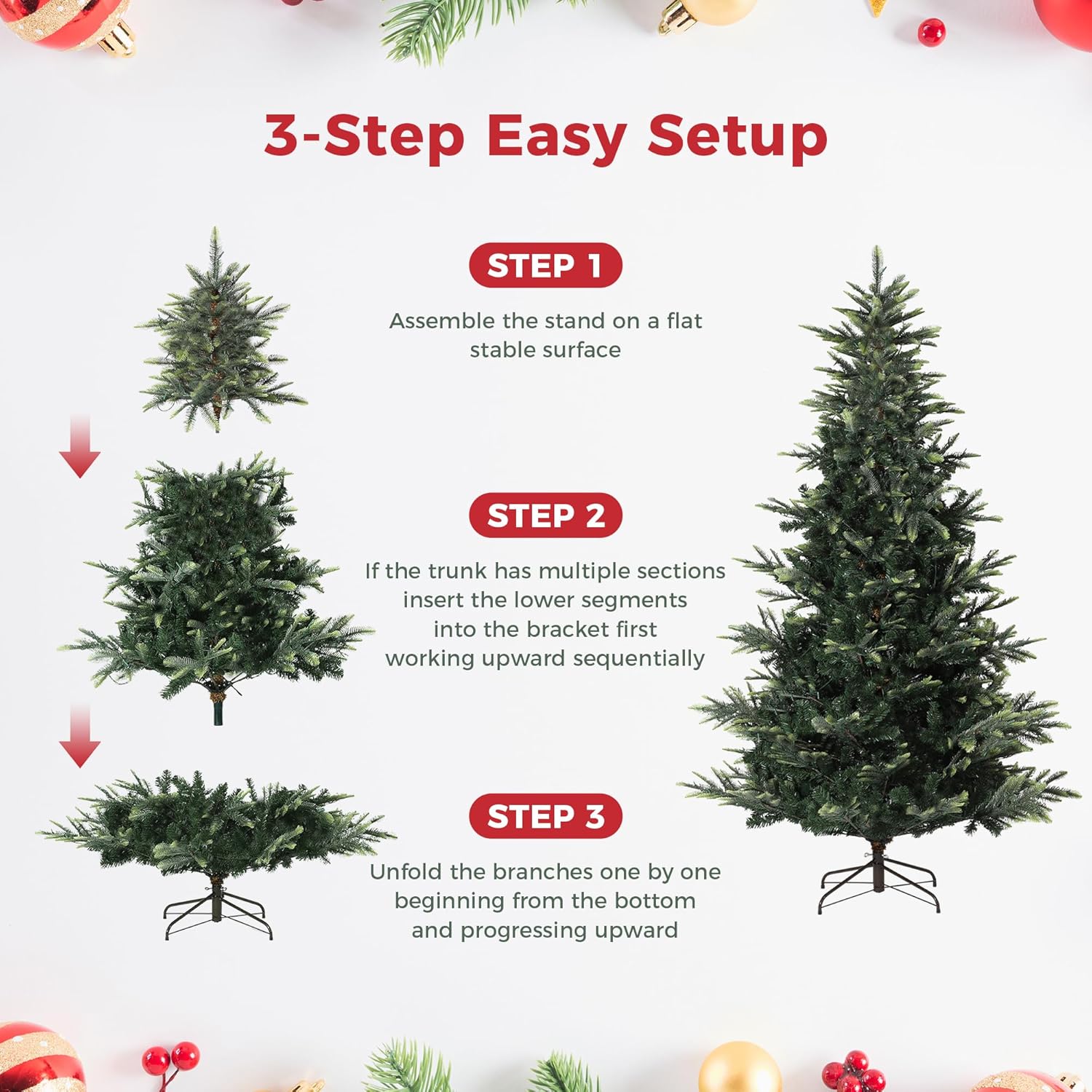 3-Step Easy Setup

STEP 1

Assemble the stand on a flat stable surface

STEP 2

If the trunk has multiple sections insert the lower segments into the bracket first working upward sequentially

STEP 3

Unfold the branches one by one beginning from the bottom and progressing upward