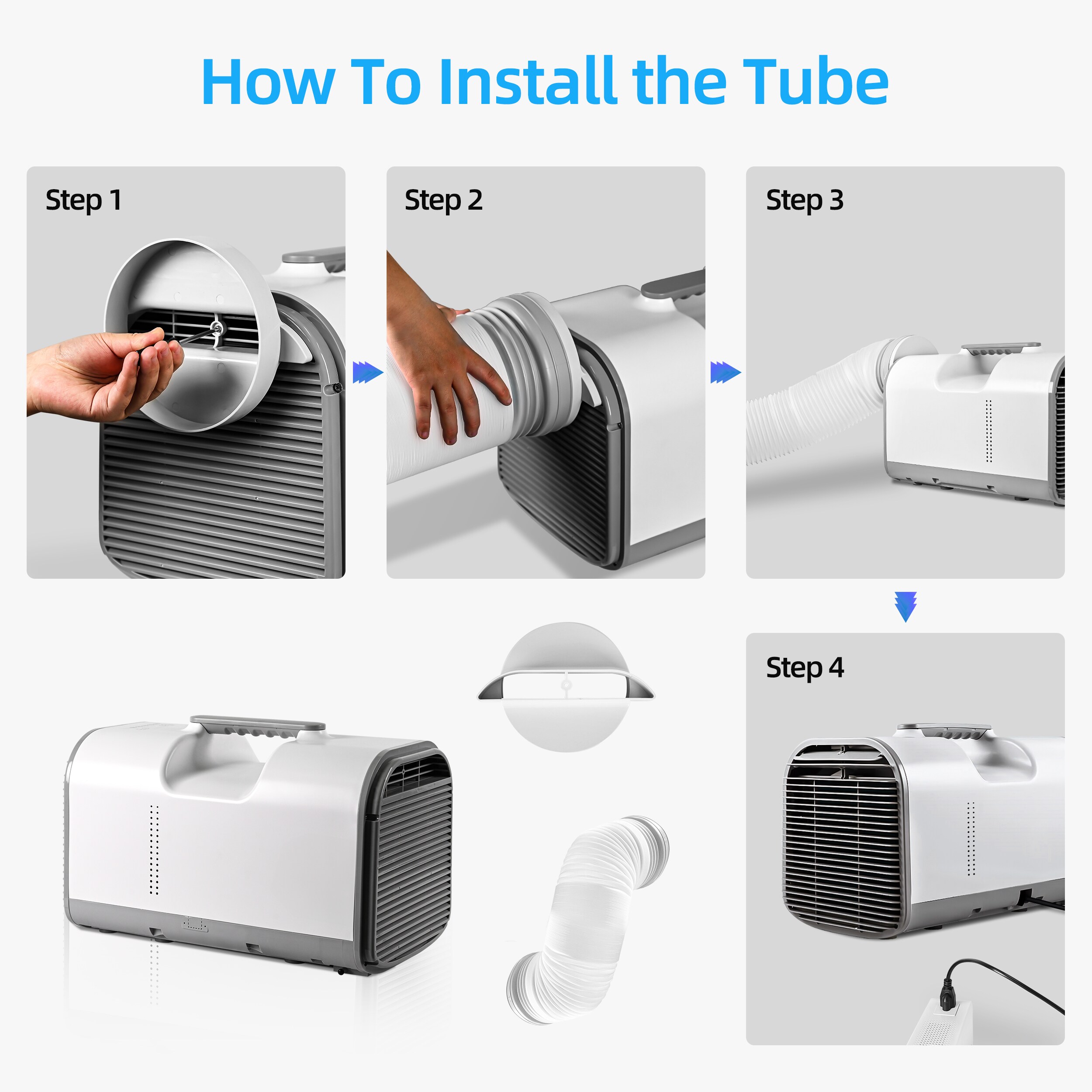 How To Install the Tube

Step 1

Step 2

Step 3

Step 4