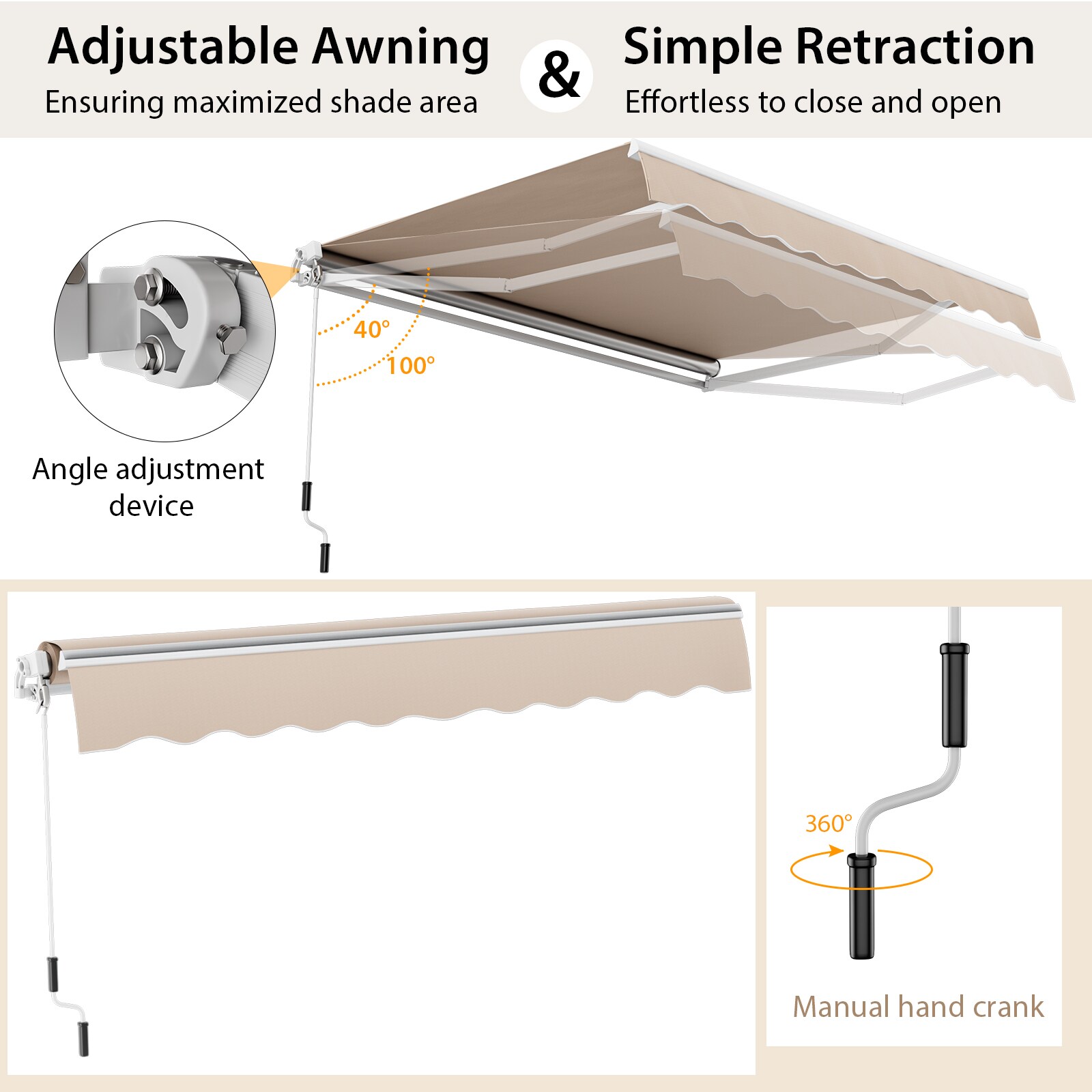 Adjustable Awning
Ensuring maximized shade area

&

Simple Retraction
Effortless to close and open

40°

100°

Angle adjustment device

360°

Manual hand crank