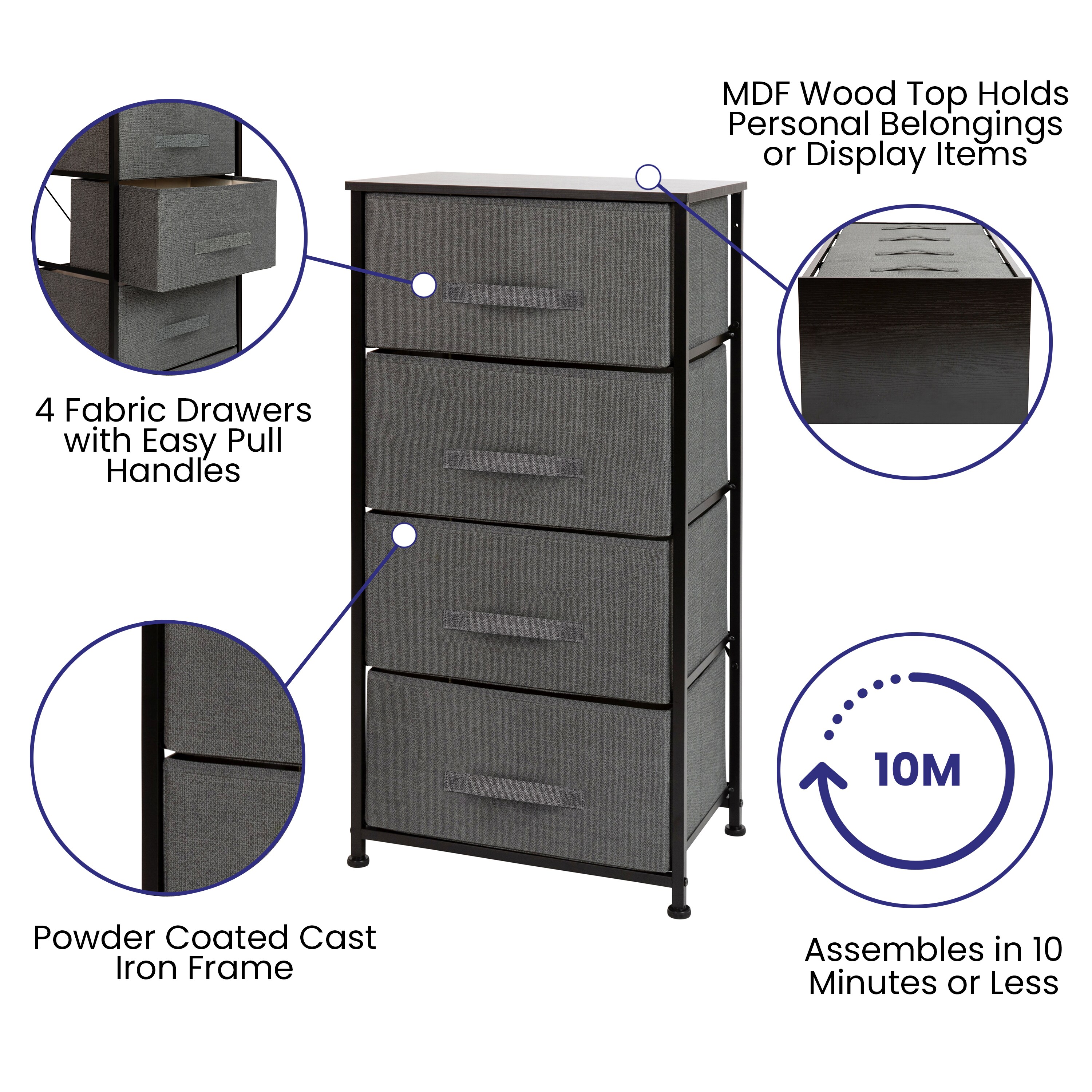 MDF Wood Top Holds Personal Belongings or Display Items

4 Fabric Drawers with Easy Pull Handles

Powder Coated Cast Iron Frame

10M

Assembles in 10 Minutes or Less