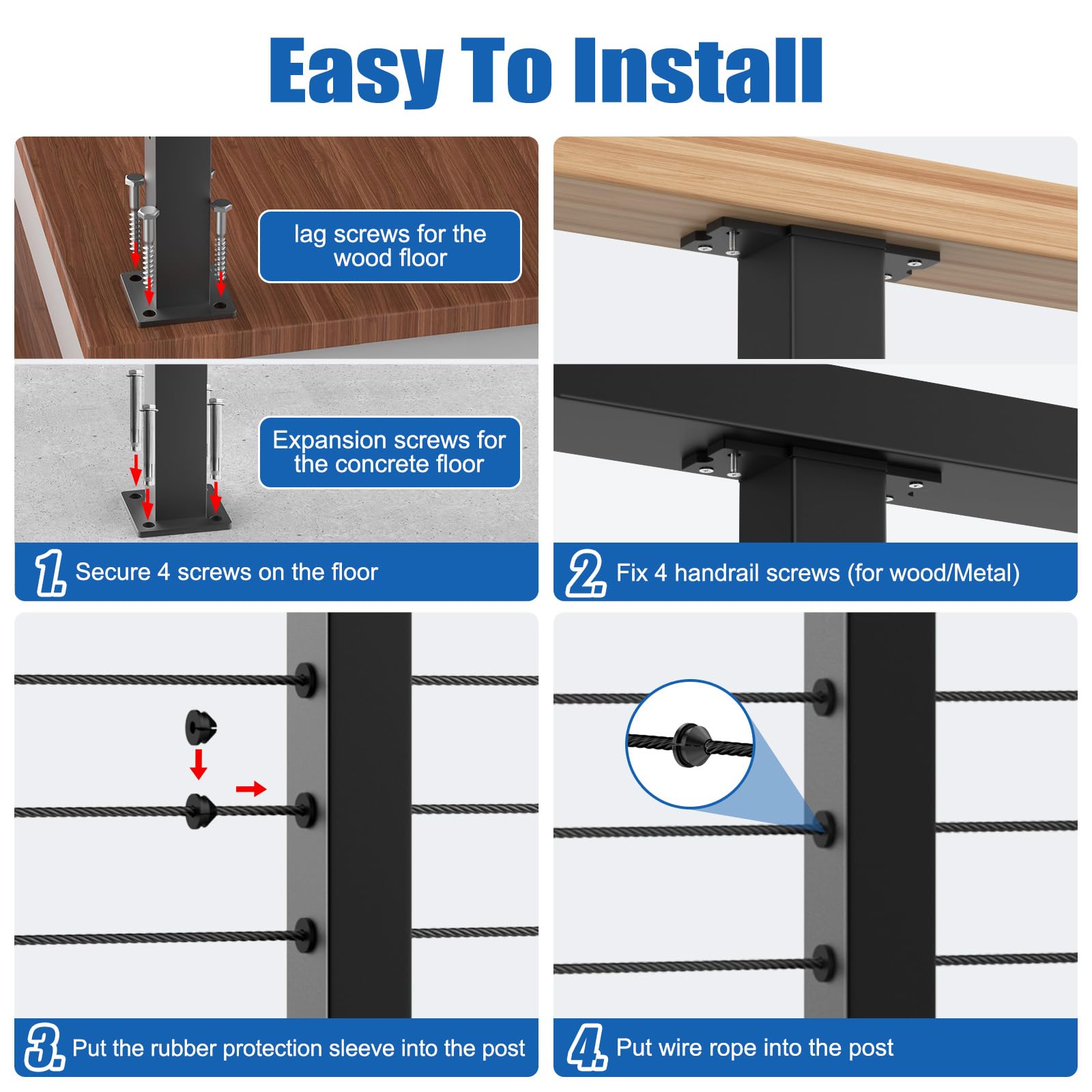 Easy To Install

lag screws for the wood floor

Expansion screws for the concrete floor

1. Secure 4 screws on the floor

2. Fix 4 handrail screws (for wood/Metal)

3. Put the rubber protection sleeve into the post

4. Put wire rope into the post