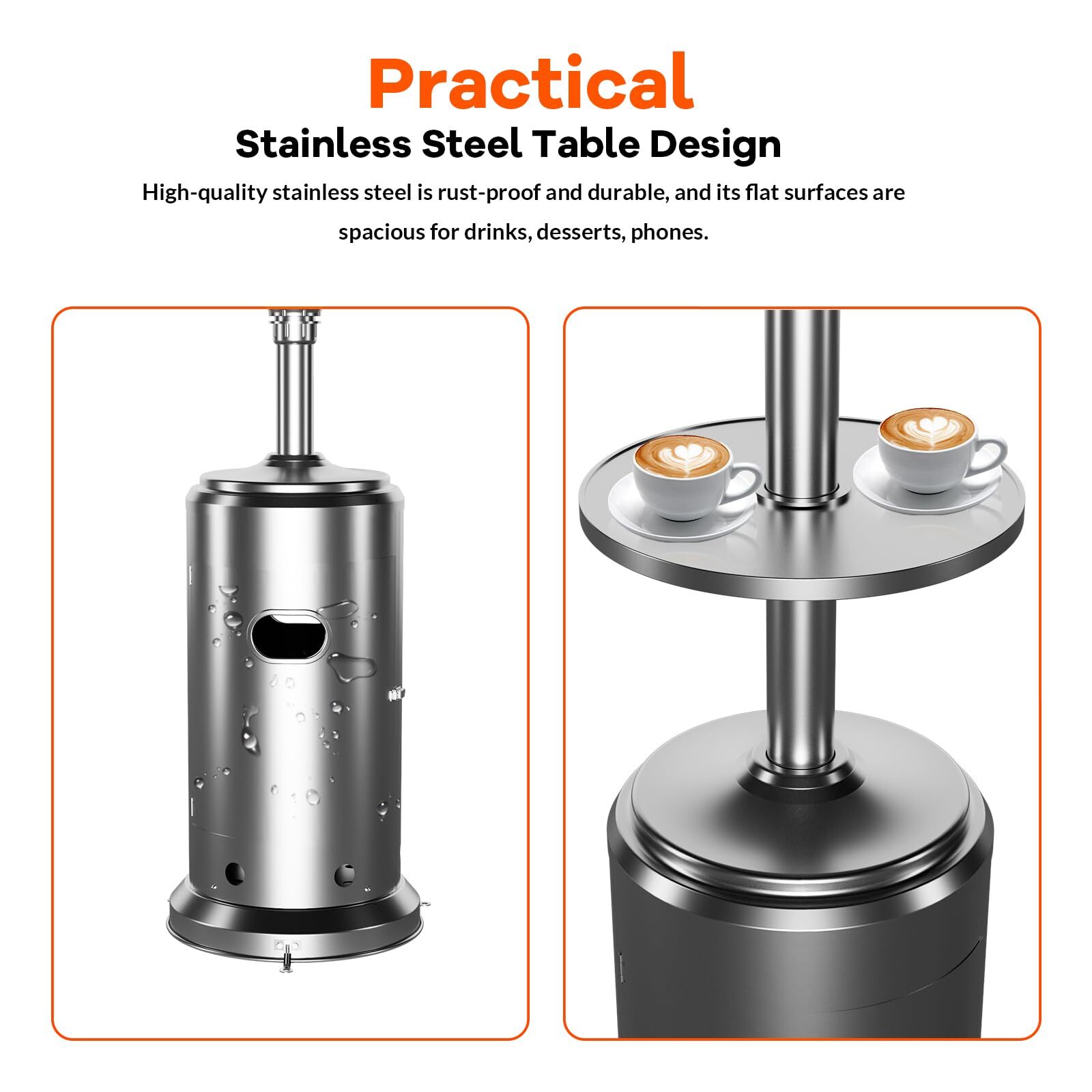 Practical

Stainless Steel Table Design

High-quality stainless steel is rust-proof and durable, and its flat surfaces are spacious for drinks, desserts, phones.