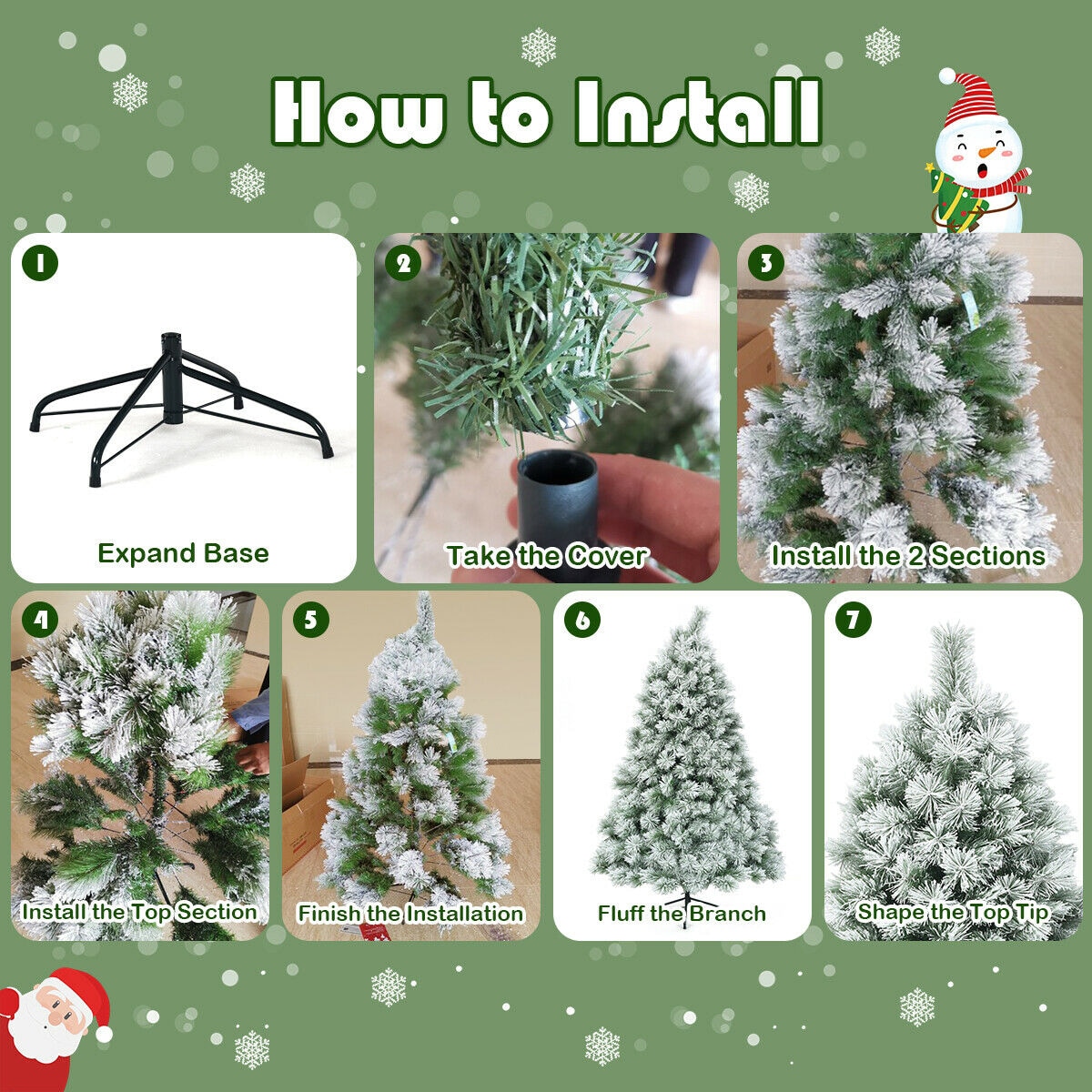 How to Install

1
Expand Base

2
Take the Cover

3
Install the 2 Sections

4
Install the Top Section

5
Finish the Installation

6
Fluff the Branch

7
Shape the Top Tip