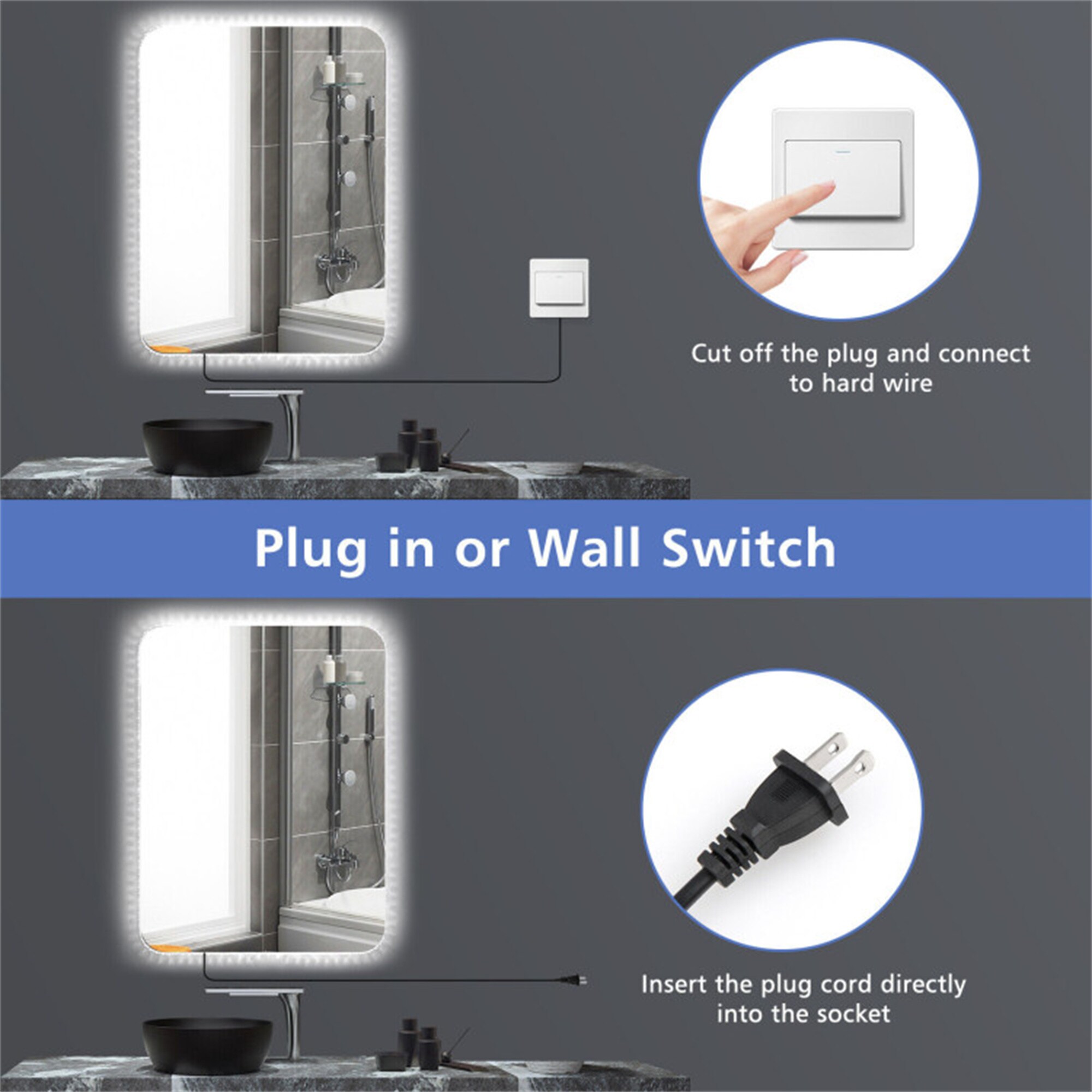 Cut off the plug and connect to hard wire

Plug in or Wall Switch

Insert the plug cord directly into the socket