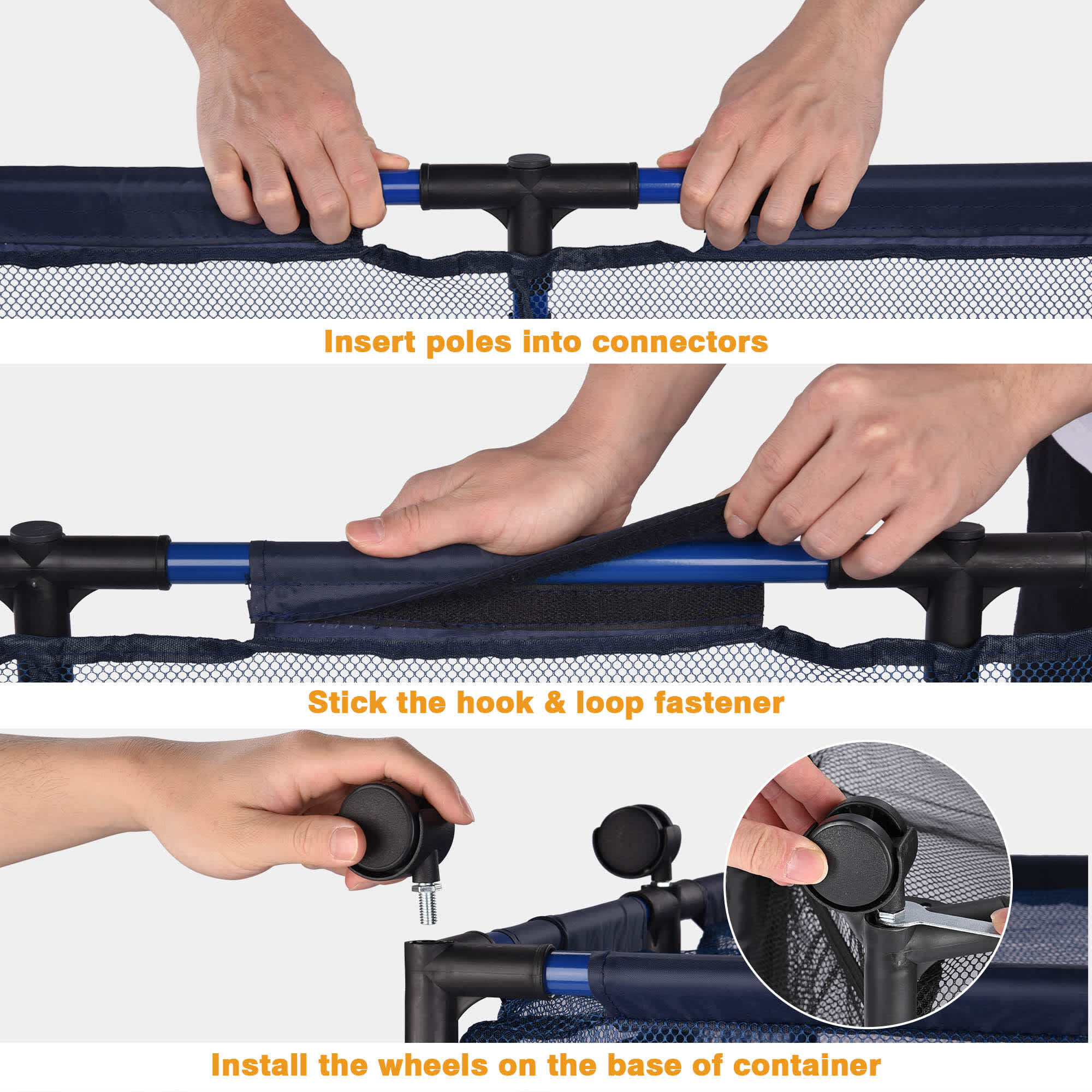 Insert poles into connectors

Stick the hook & loop fastener

Install the wheels on the base of container