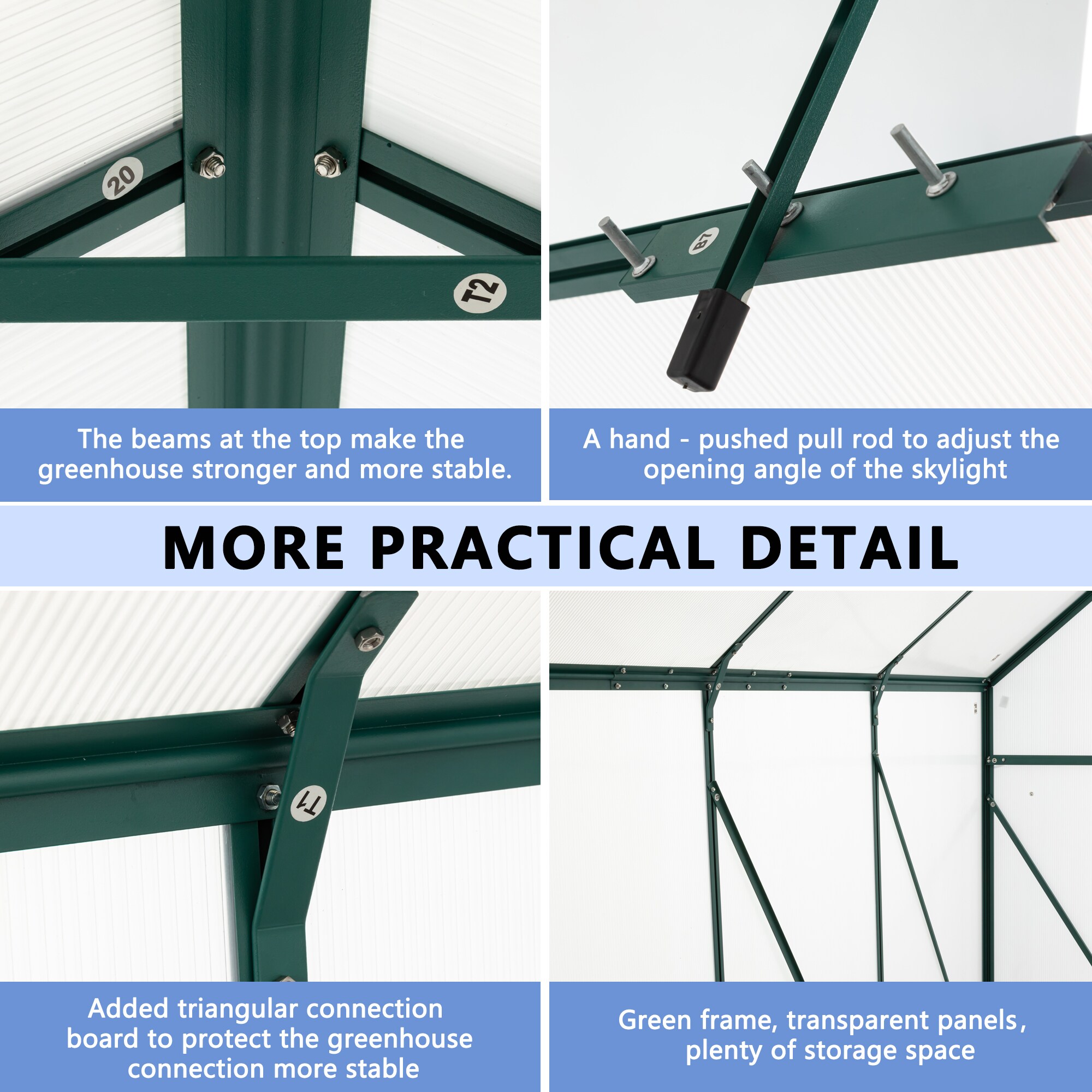 20

T2

B7

The beams at the top make the greenhouse stronger and more stable.

A hand - pushed pull rod to adjust the opening angle of the skylight

MORE PRACTICAL DETAIL

T1

Added triangular connection board to protect the greenhouse connection more stable

Green frame, transparent panels, plenty of storage space