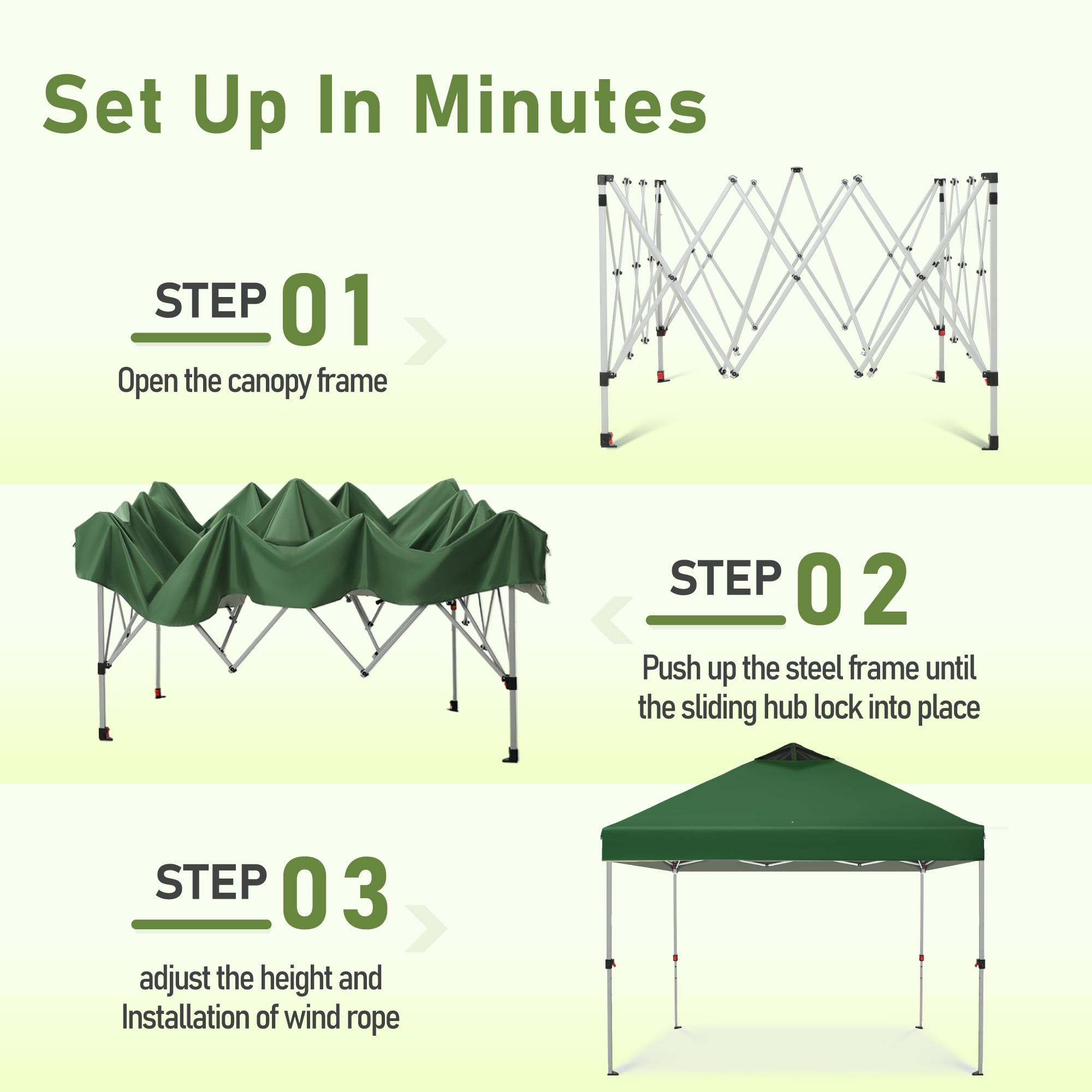 Set Up In Minutes

STEP 01

Open the canopy frame

STEP 02

Push up the steel frame until the sliding hub lock into place

STEP 03

adjust the height and Installation of wind rope