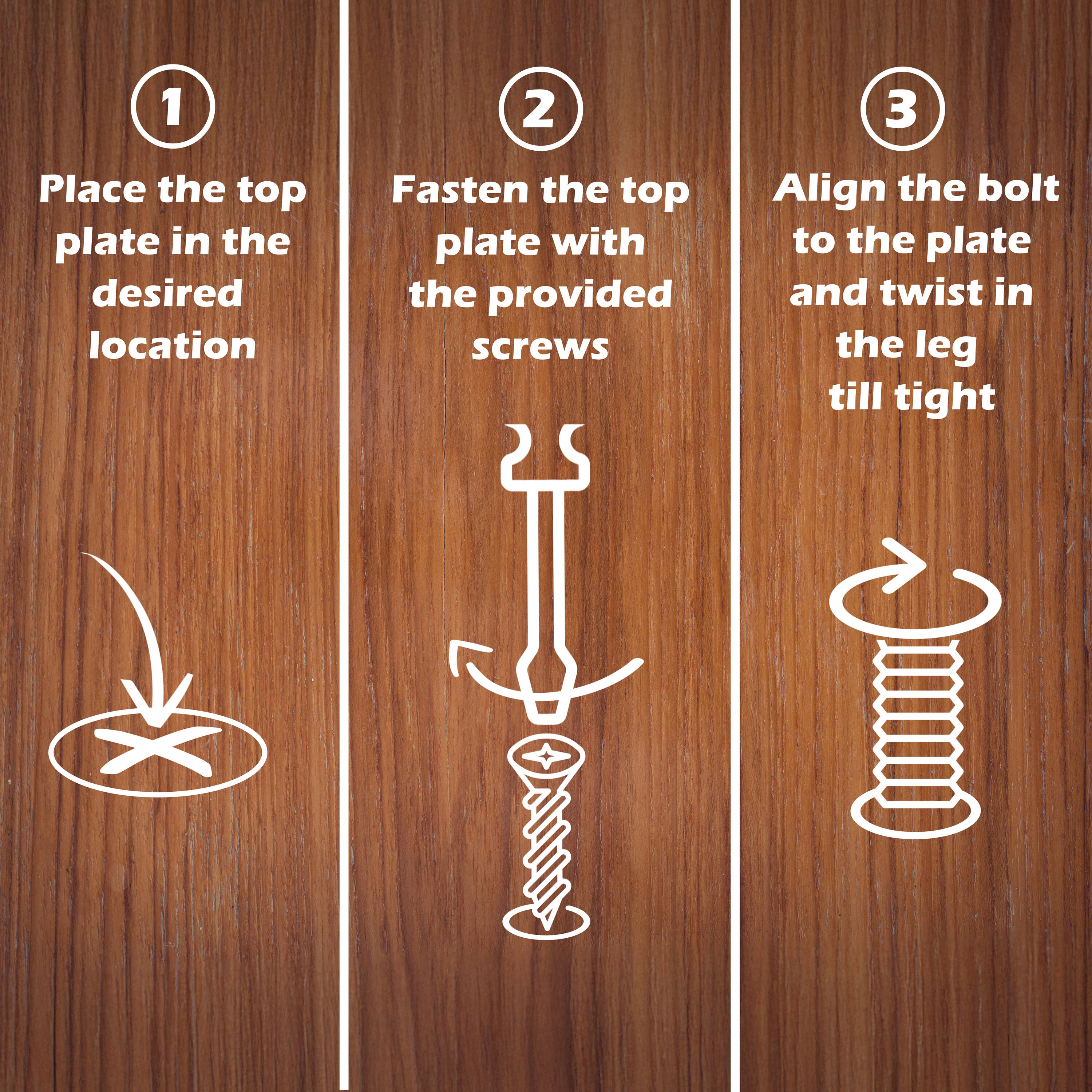 1
Place the top plate in the desired location

2
Fasten the top plate with the provided screws

3
Align the bolt to the plate and twist in the leg till tight