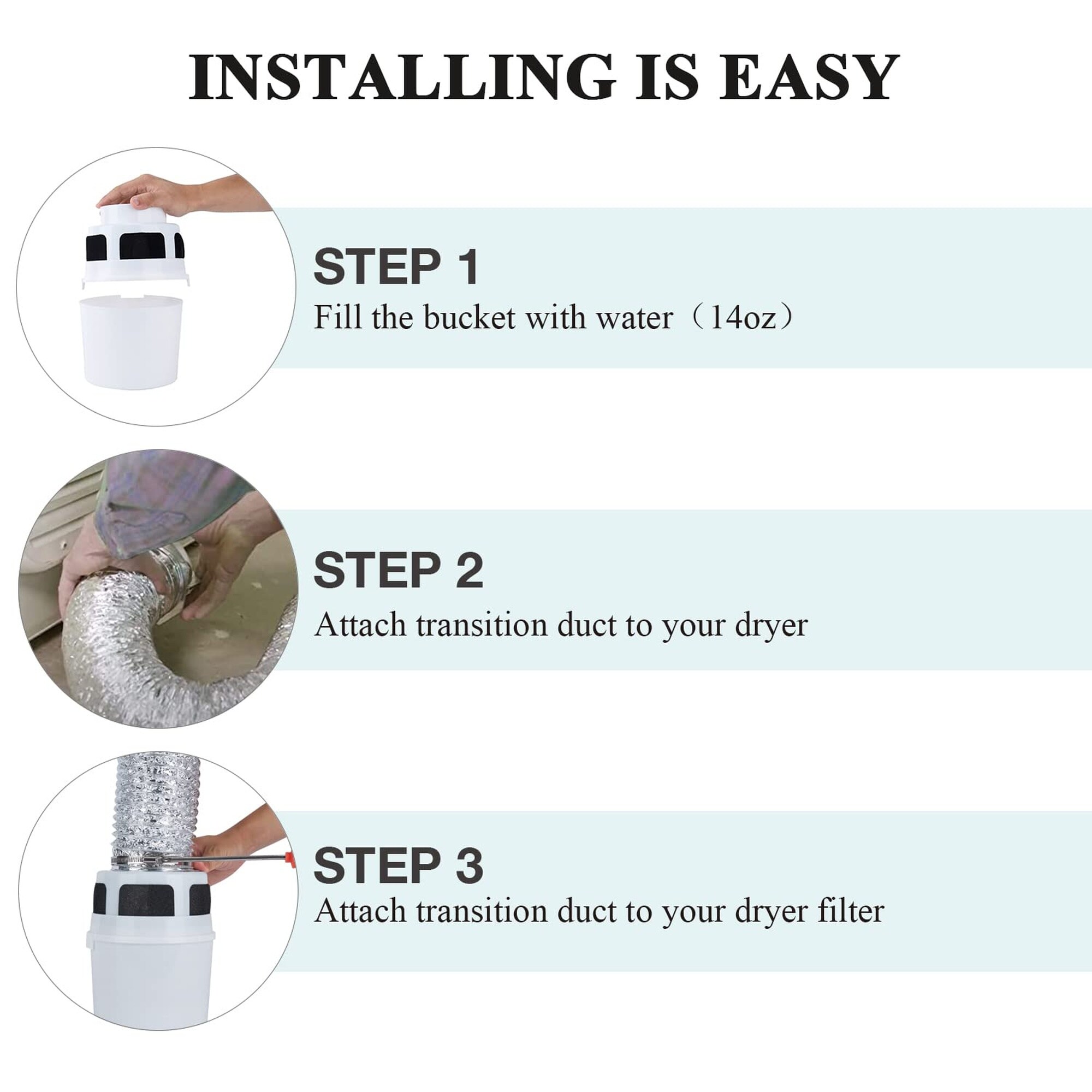 INSTALLING IS EASY

STEP 1
Fill the bucket with water（14oz）

STEP 2
Attach transition duct to your dryer

STEP 3
Attach transition duct to your dryer filter