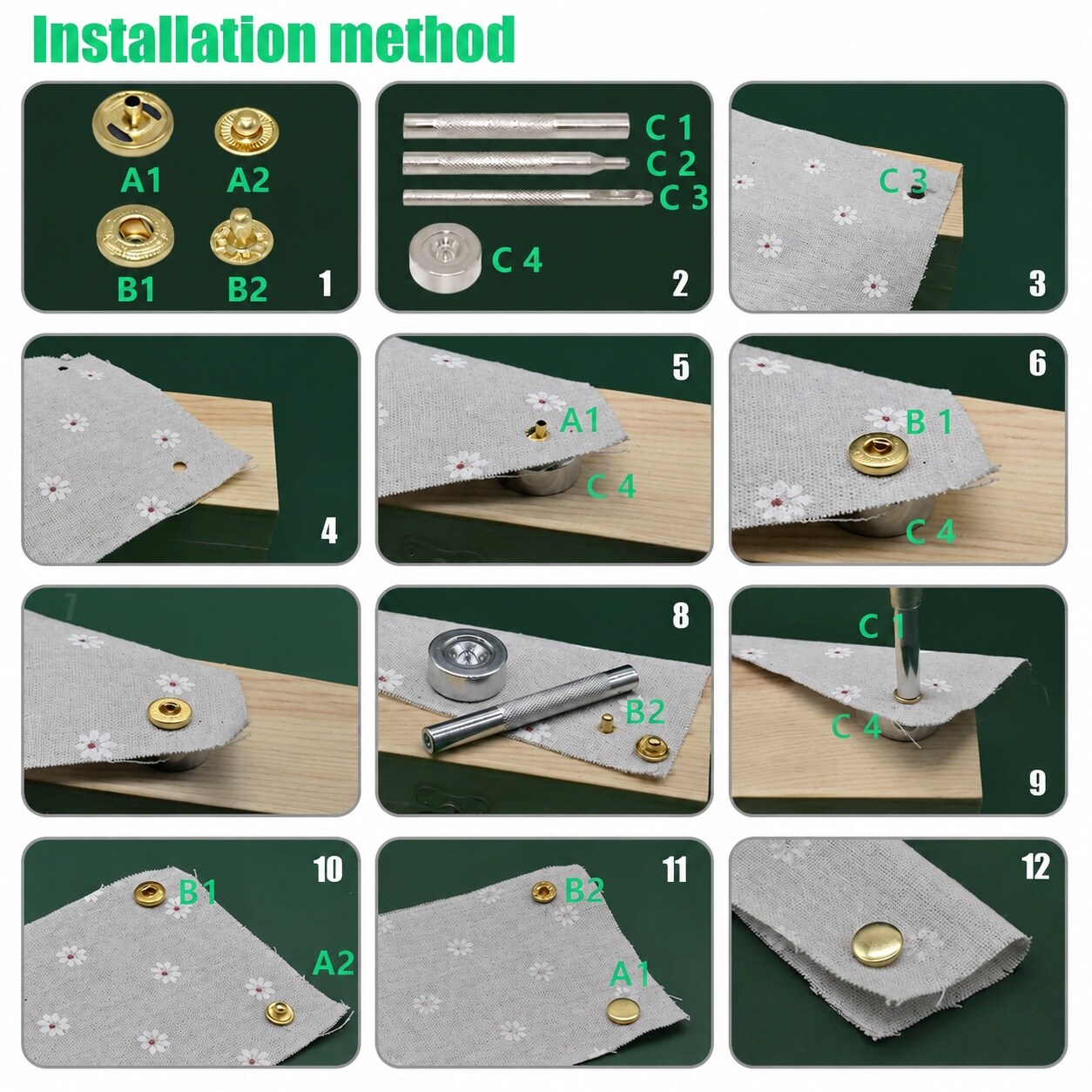 Installation method

A1
A2
B1
B2
1

C 1
C 2
C 3
C 4
2

C 3
3

4

5
A1
C 4

6
B 1
C 4

7

8
B2

C 1
C 4
9

10
B1
A2

11
B2
A1

12