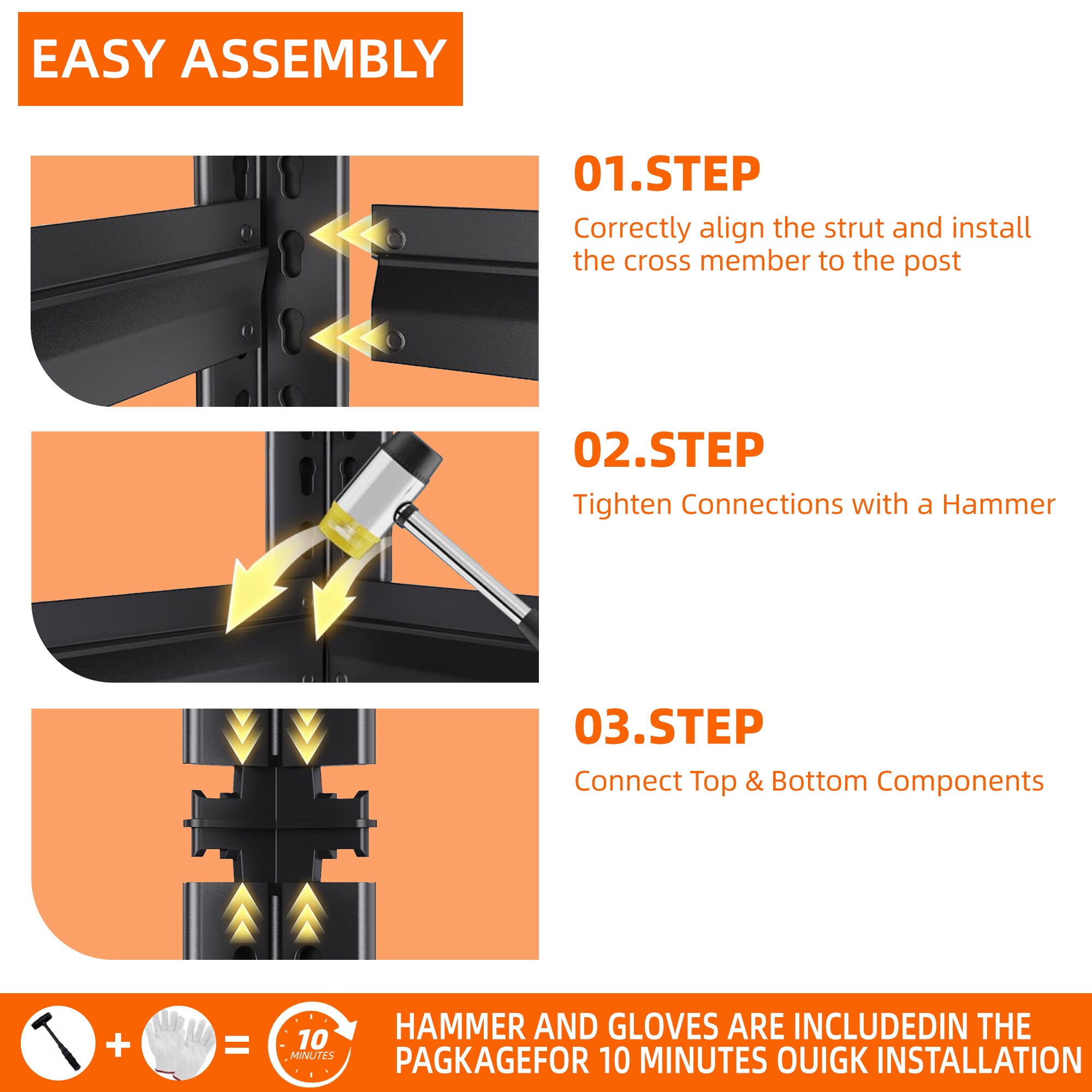 EASY ASSEMBLY

01.STEP

Correctly align the strut and install the cross member to the post

02.STEP

Tighten Connections with a Hammer

03.STEP

Connect Top & Bottom Components

+ =

10 MINUTES

HAMMER AND GLOVES ARE INCLUDEDIN THE PAGKAGEFOR 10 MINUTES OUIGK INSTALLATION