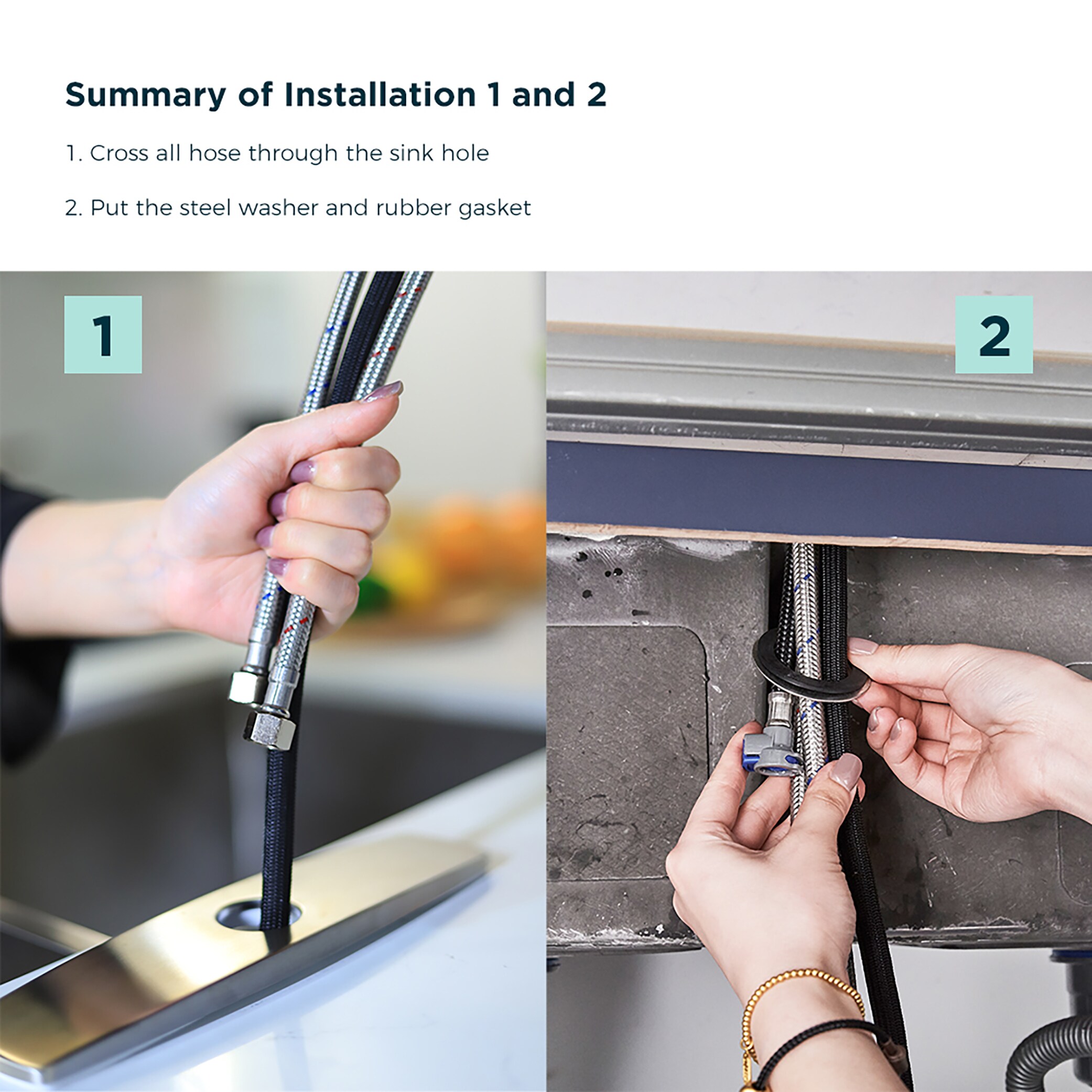 Summary of Installation 1 and 2

1. Cross all hose through the sink hole

2. Put the steel washer and rubber gasket

1

2