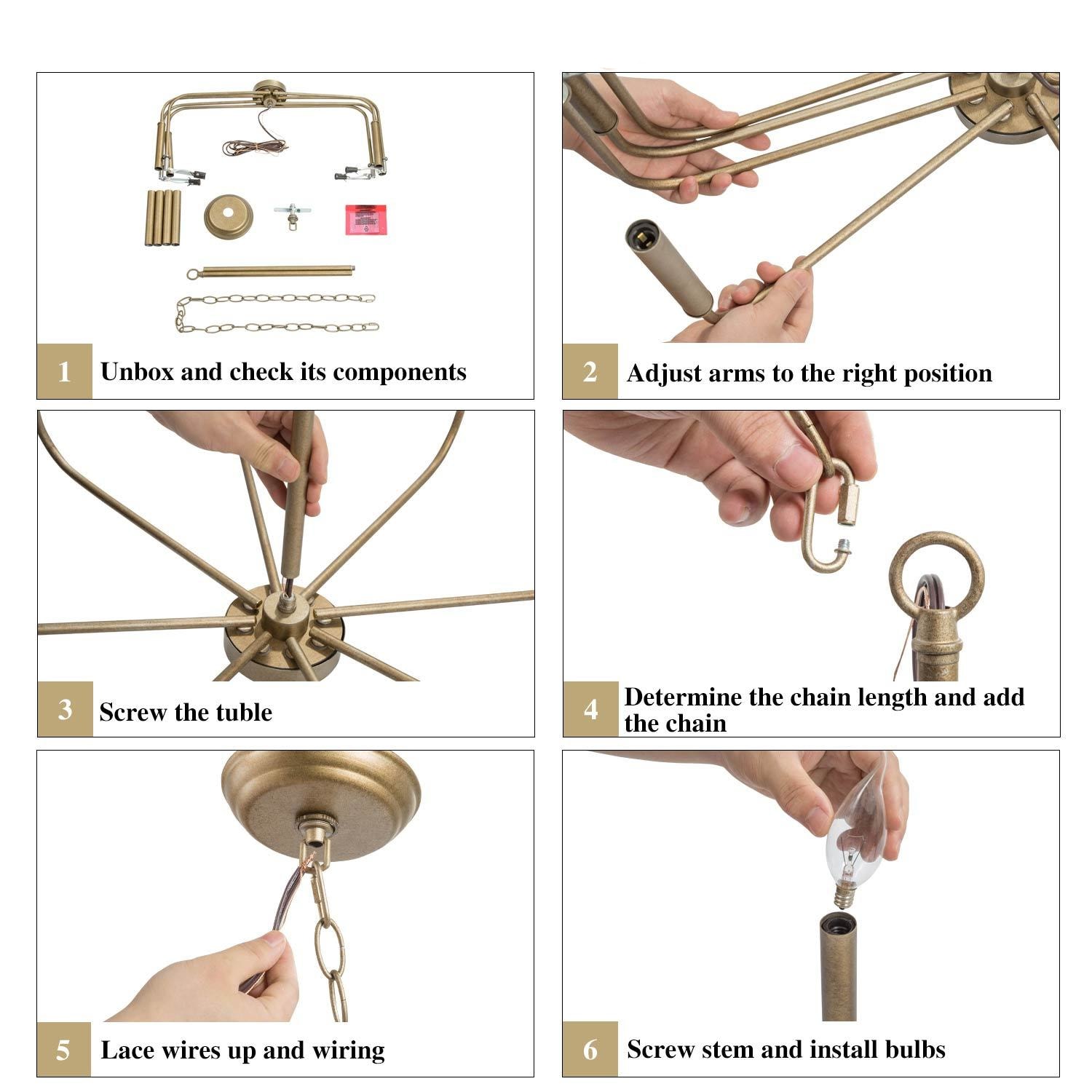 1 Unbox and check its components

2 Adjust arms to the right position

3 Screw the tuble

4 Determine the chain length and add the chain

5 Lace wires up and wiring

6 Screw stem and install bulbs