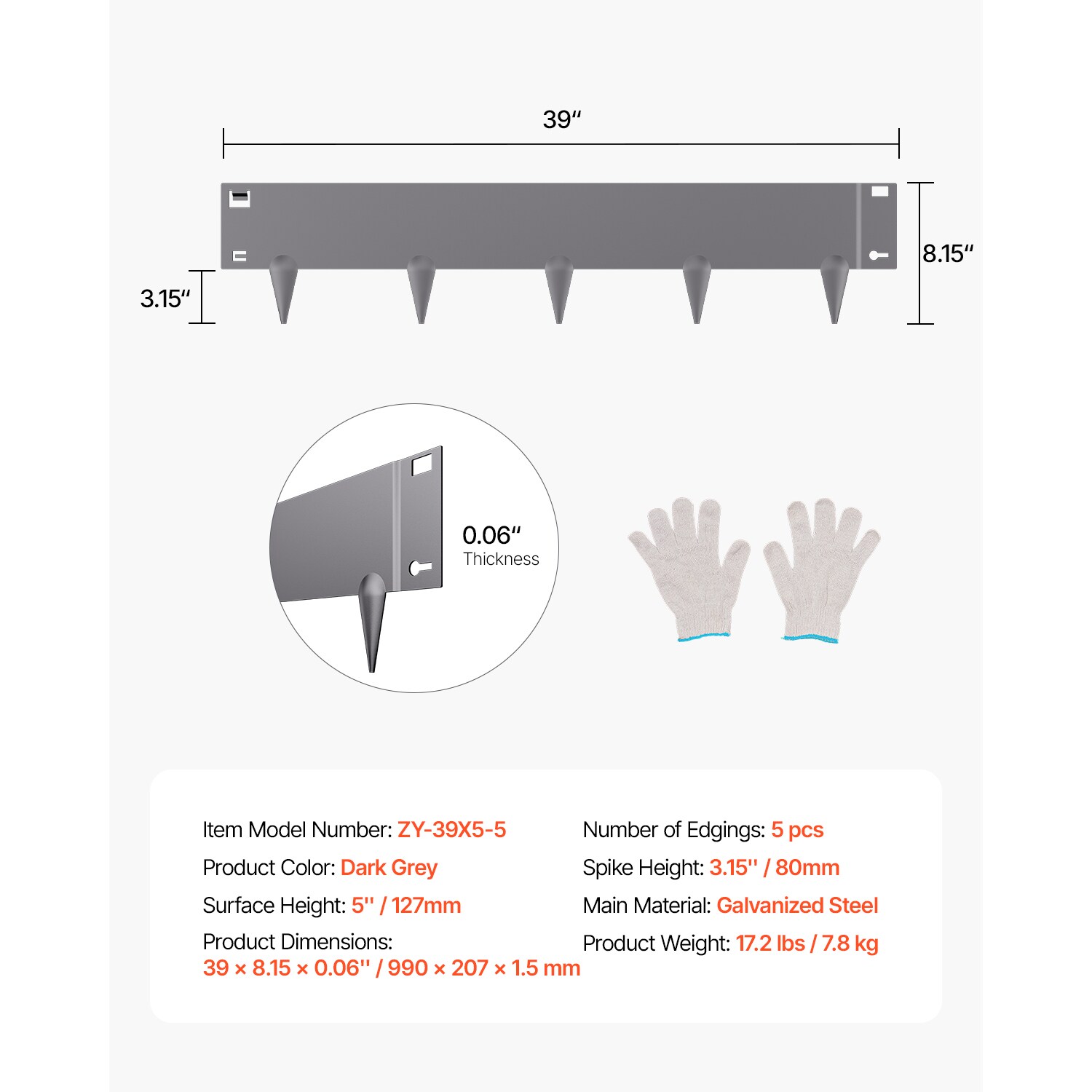 39″

3.15″

8.15″

0.06″
Thickness

Item Model Number: ZY-39X5-5

Product Color: Dark Grey

Surface Height: 5'' / 127mm

Product Dimensions:
39 × 8.15 × 0.06'' / 990 × 207 × 1.5 mm

Number of Edgings: 5 pcs

Spike Height: 3.15'' / 80mm

Main Material: Galvanized Steel

Product Weight: 17.2 lbs / 7.8 kg