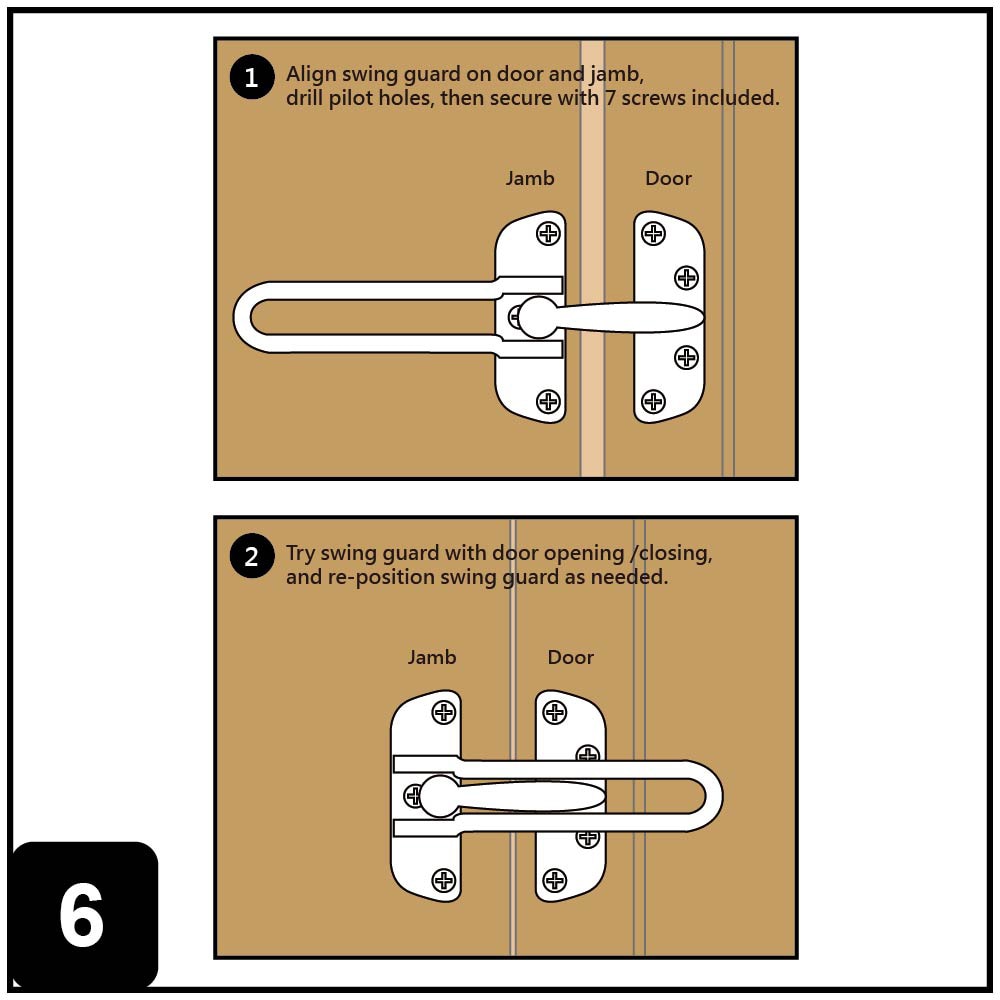 1 Align swing guard on door and jamb, drill pilot holes, then secure with 7 screws included.

Jamb

Door

2 Try swing guard with door opening /closing, and re-position swing guard as needed.

Jamb

Door

6