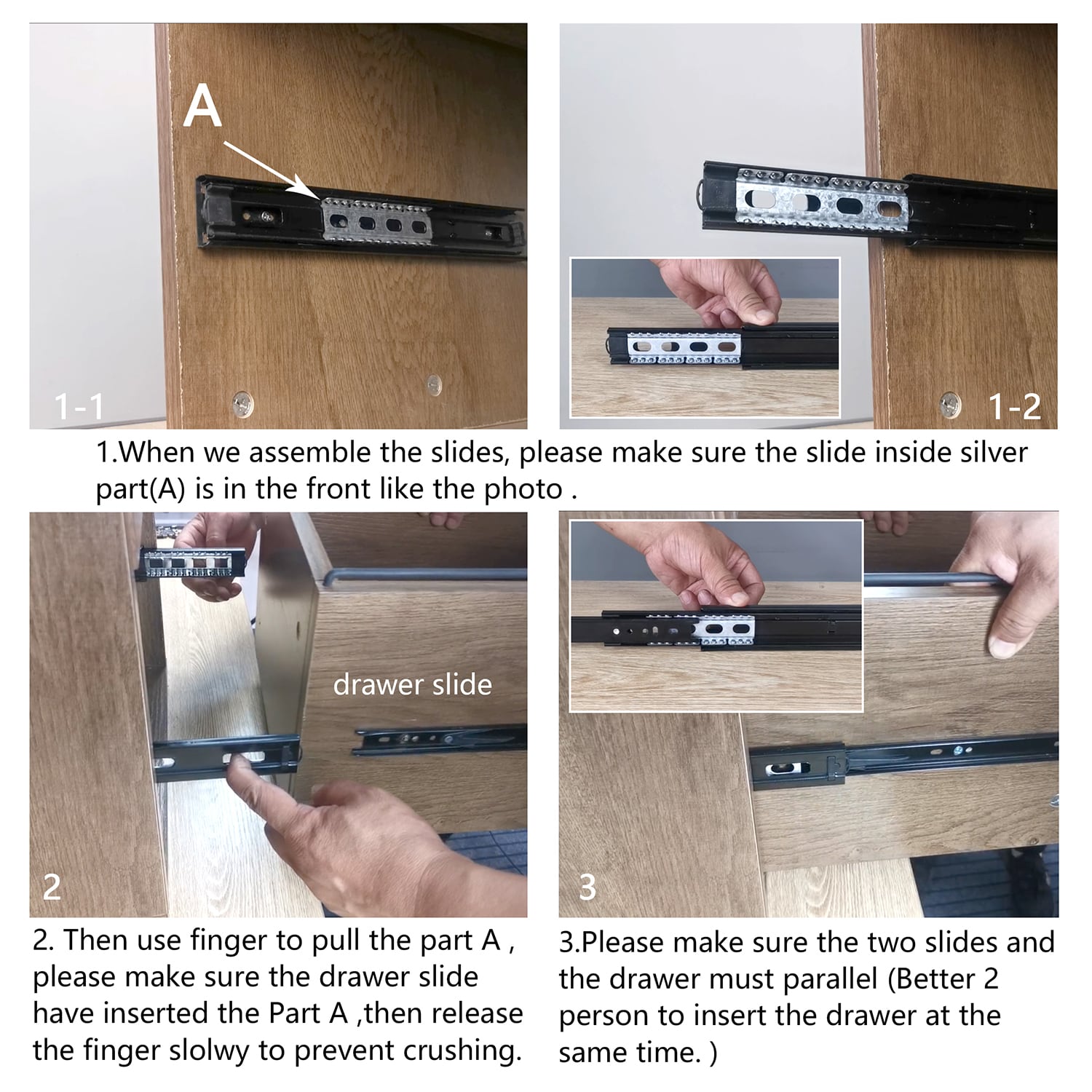 A

1-1

1-2

1.When we assemble the slides, please make sure the slide inside silver part(A) is in the front like the photo .

drawer slide

2

3

2. Then use finger to pull the part A , please make sure the drawer slide have inserted the Part A ,then release the finger slolwy to prevent crushing.

3.Please make sure the two slides and the drawer must parallel (Better 2 person to insert the drawer at the same time. )