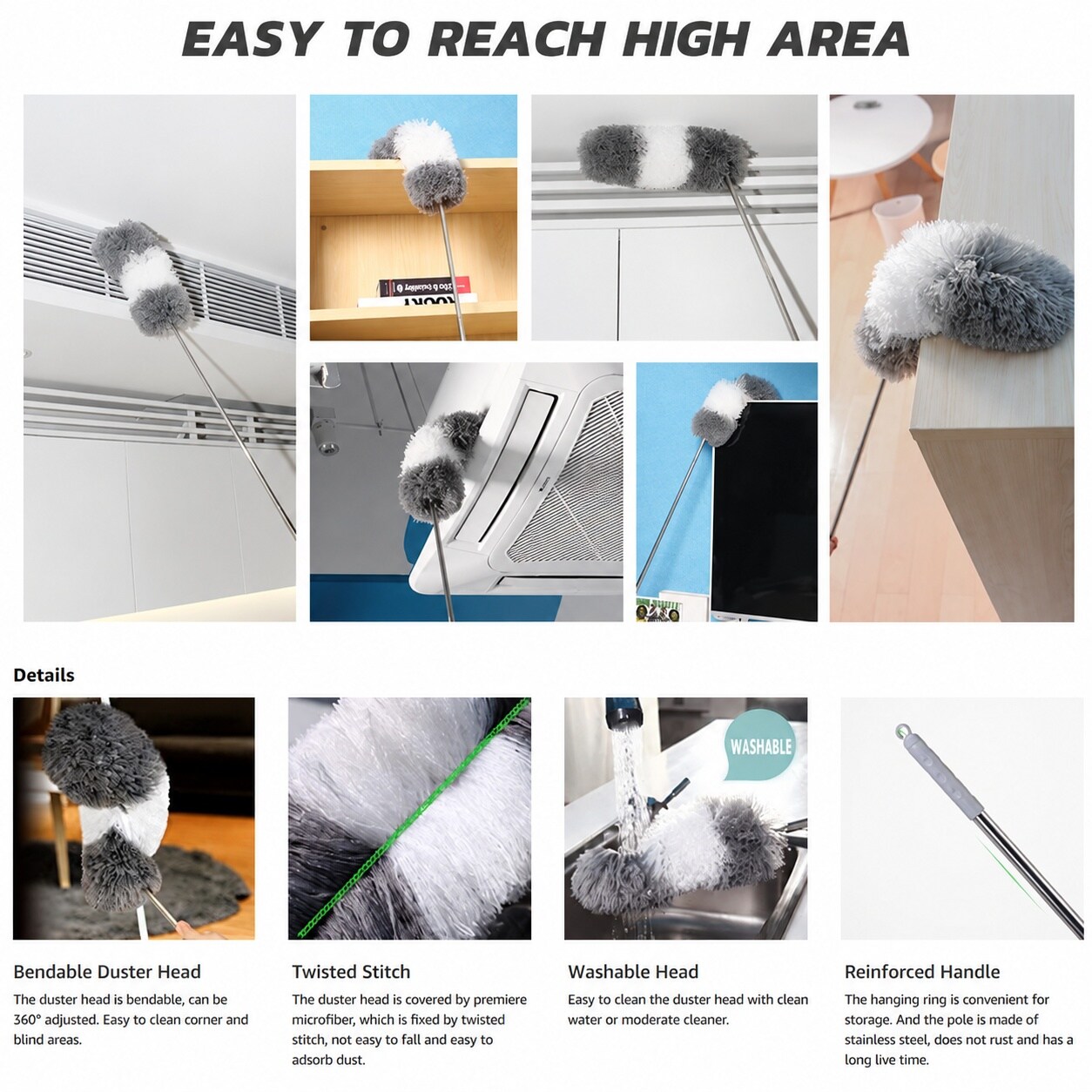 EASY TO REACH HIGH AREA

Details

WASHABLE

Bendable Duster Head

The duster head is bendable, can be 360° adjusted. Easy to clean corner and blind areas.

Twisted Stitch

The duster head is covered by premiere microfiber, which is fixed by twisted stitch, not easy to fall and easy to adsorb dust.

Washable Head

Easy to clean the duster head with clean water or moderate cleaner.

Reinforced Handle

The hanging ring is convenient for storage. And the pole is made of stainless steel, does not rust and has a long live time.