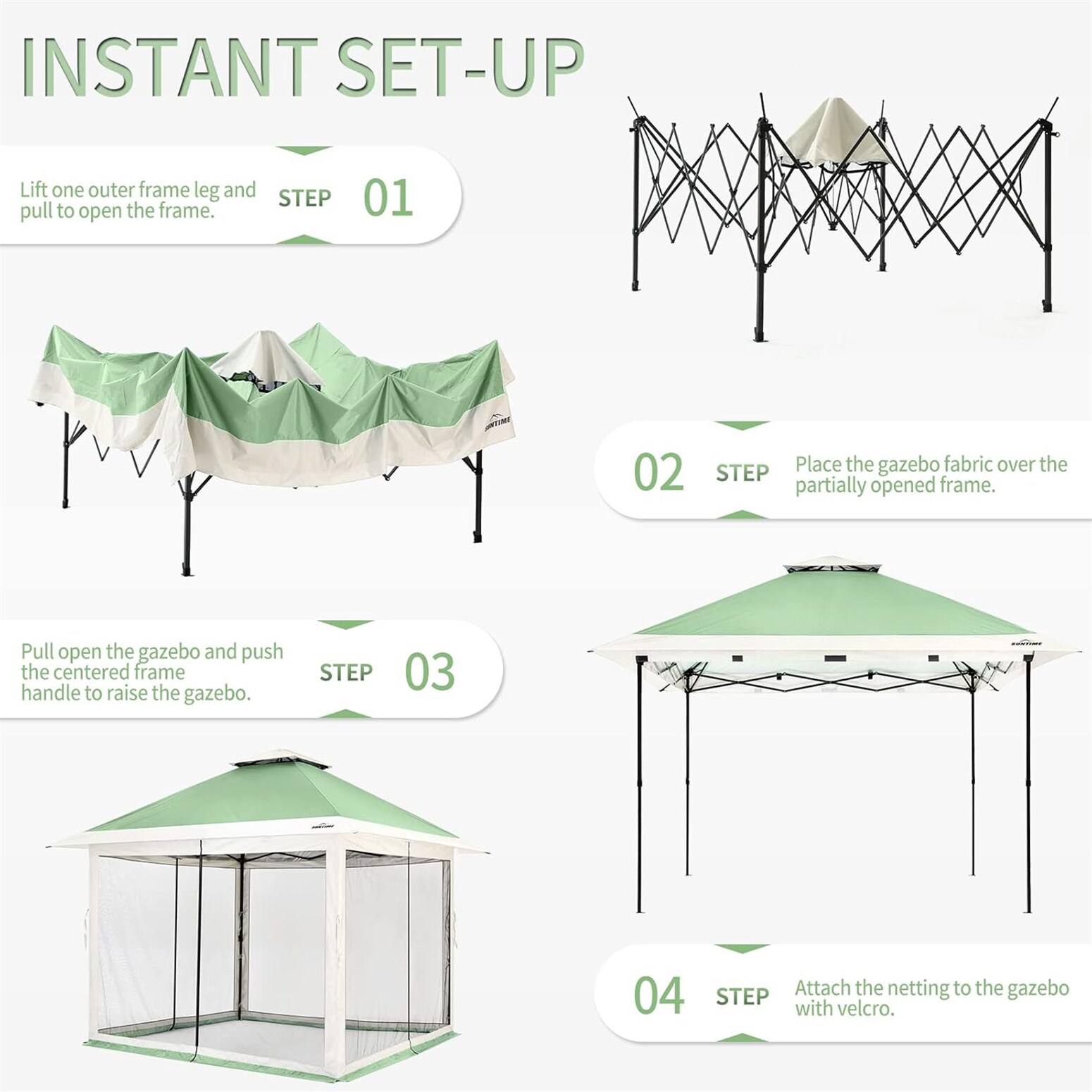 INSTANT SET-UP

Lift one outer frame leg and pull to open the frame. STEP 01

SUNTIME

02 STEP Place the gazebo fabric over the partially opened frame.

Pull open the gazebo and push the centered frame handle to raise the gazebo. STEP 03

SUNTIME

SUNTIME

04 STEP Attach the netting to the gazebo with velcro.