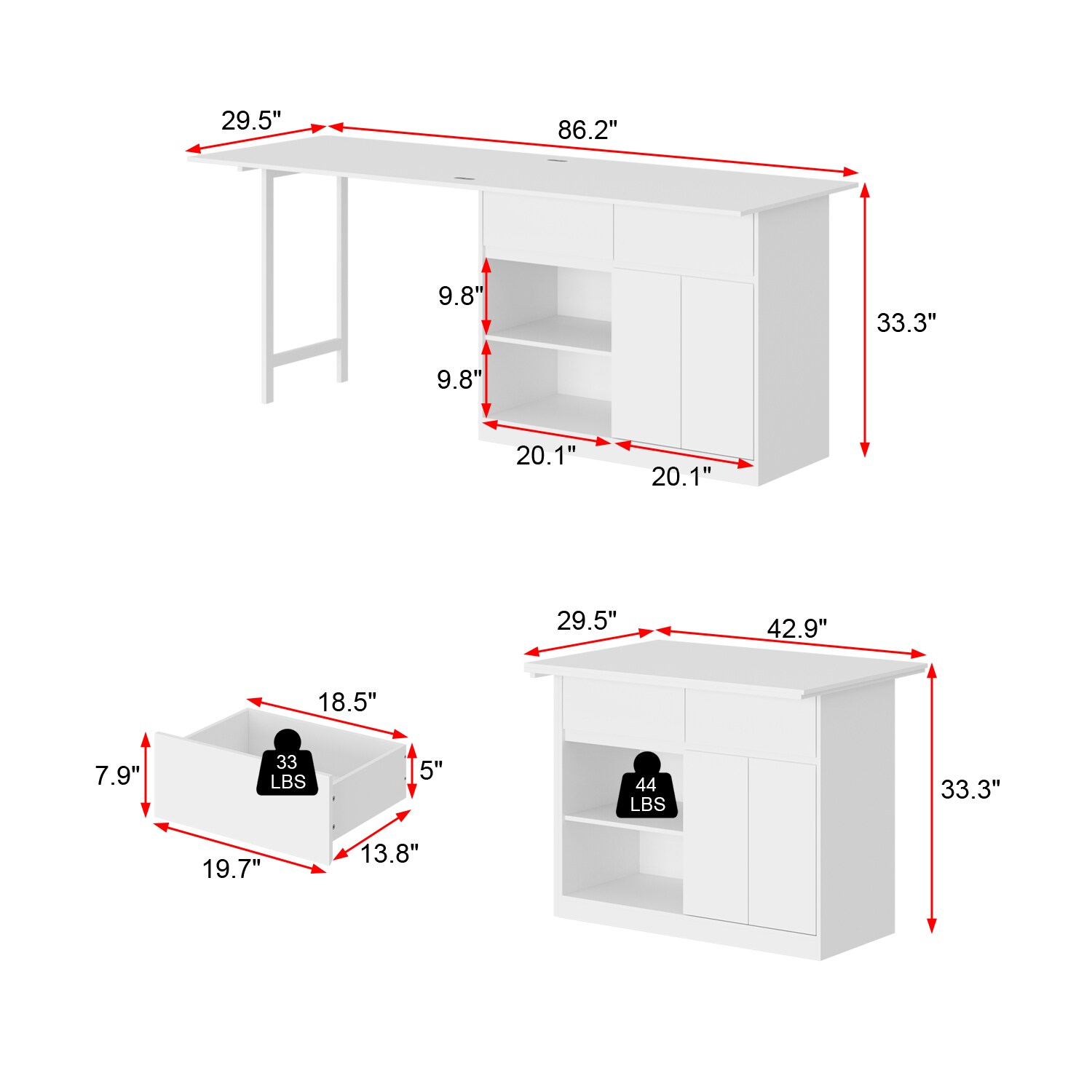 29.5"
86.2"
9.8"
9.8"
33.3"
20.1"
20.1"

18.5"
7.9"
33 LBS
5"
19.7"
13.8"

29.5"
42.9"
44 LBS
33.3"