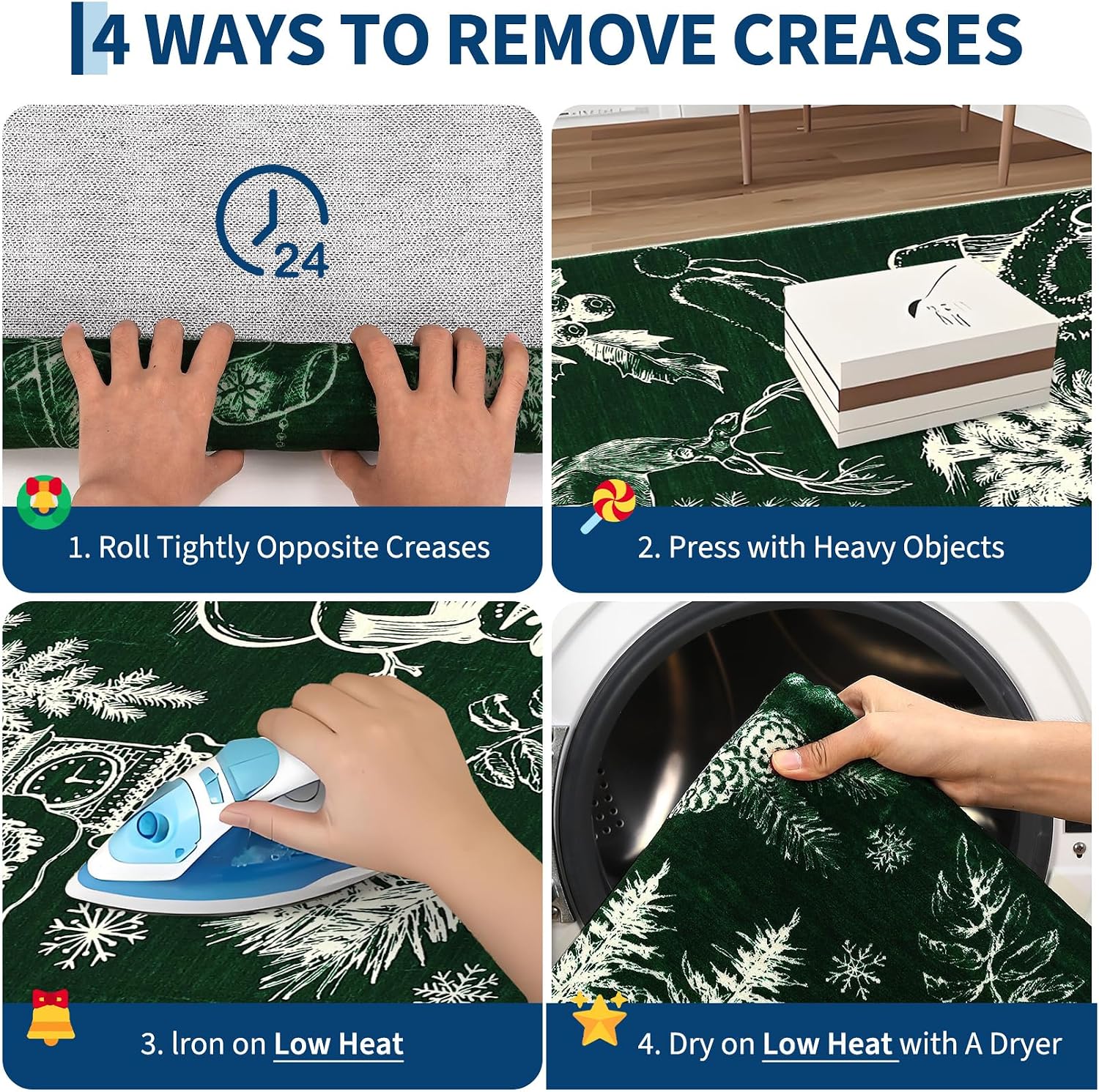 4 WAYS TO REMOVE CREASES

24

1. Roll Tightly Opposite Creases

2. Press with Heavy Objects

3. Iron on Low Heat

4. Dry on Low Heat with A Dryer