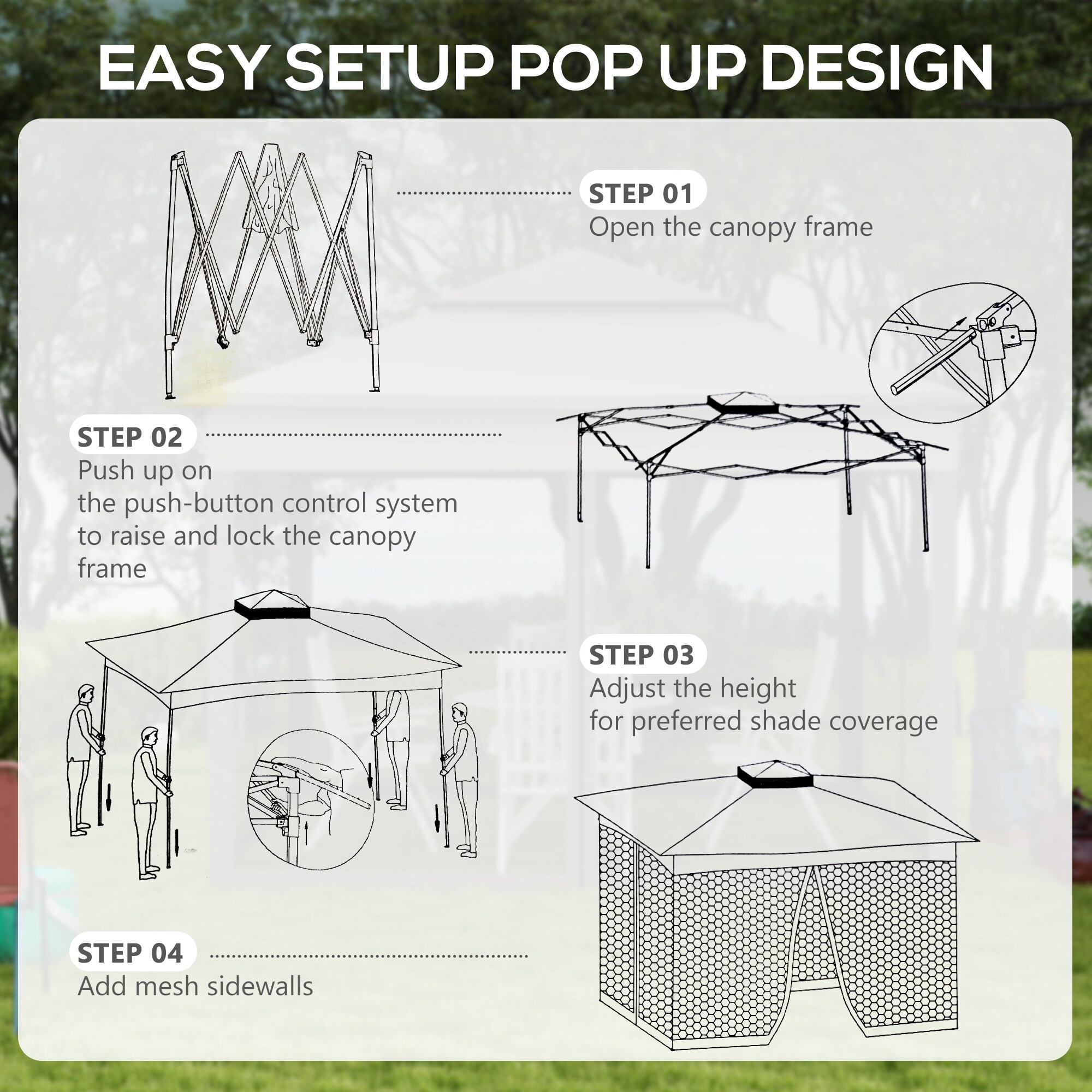 EASY SETUP POP UP DESIGN

STEP 01
Open the canopy frame

STEP 02
Push up on the push-button control system to raise and lock the canopy frame

STEP 03
Adjust the height for preferred shade coverage

STEP 04
Add mesh sidewalls