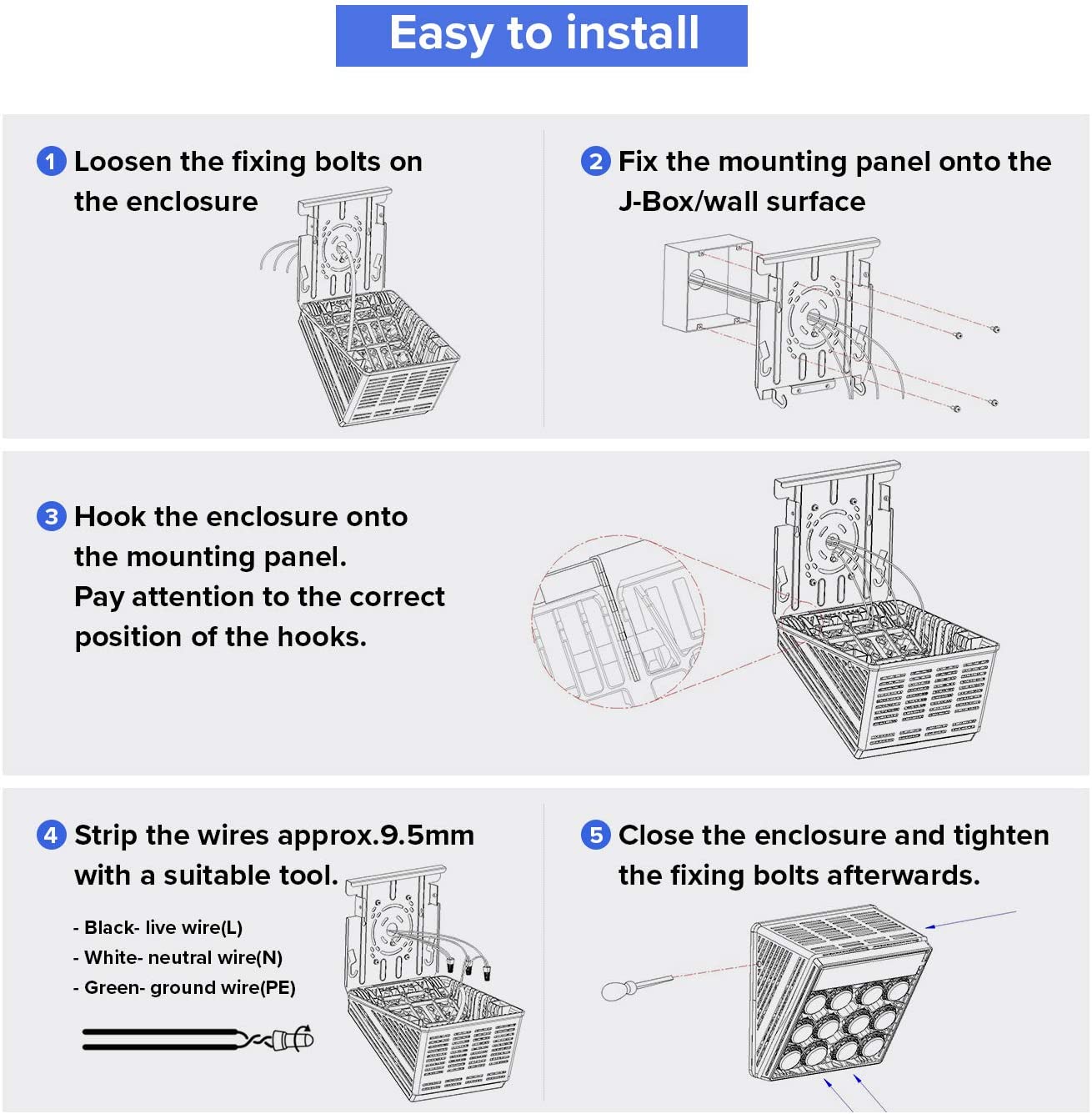 Easy to install

1 Loosen the fixing bolts on the enclosure

2 Fix the mounting panel onto the J-Box/wall surface

3 Hook the enclosure onto the mounting panel.
Pay attention to the correct position of the hooks.

4 Strip the wires approx.9.5mm with a suitable tool.

- Black- live wire(L)
- White- neutral wire(N)
- Green- ground wire(PE)

5 Close the enclosure and tighten the fixing bolts afterwards.