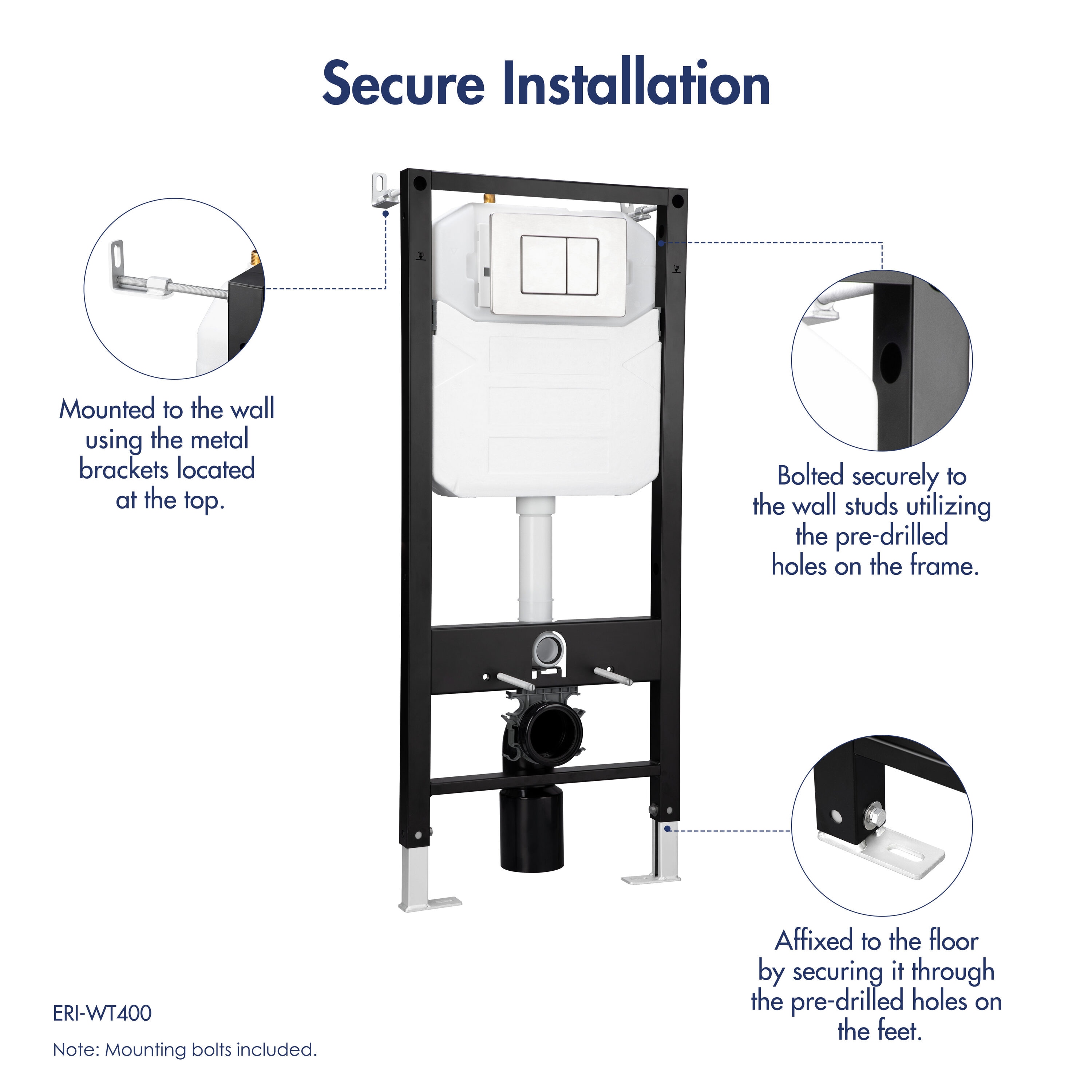 Secure Installation

Mounted to the wall using the metal brackets located at the top.

Bolted securely to the wall studs utilizing the pre-drilled holes on the frame.

Affixed to the floor by securing it through the pre-drilled holes on the feet.

ERI-WT400

Note: Mounting bolts included.