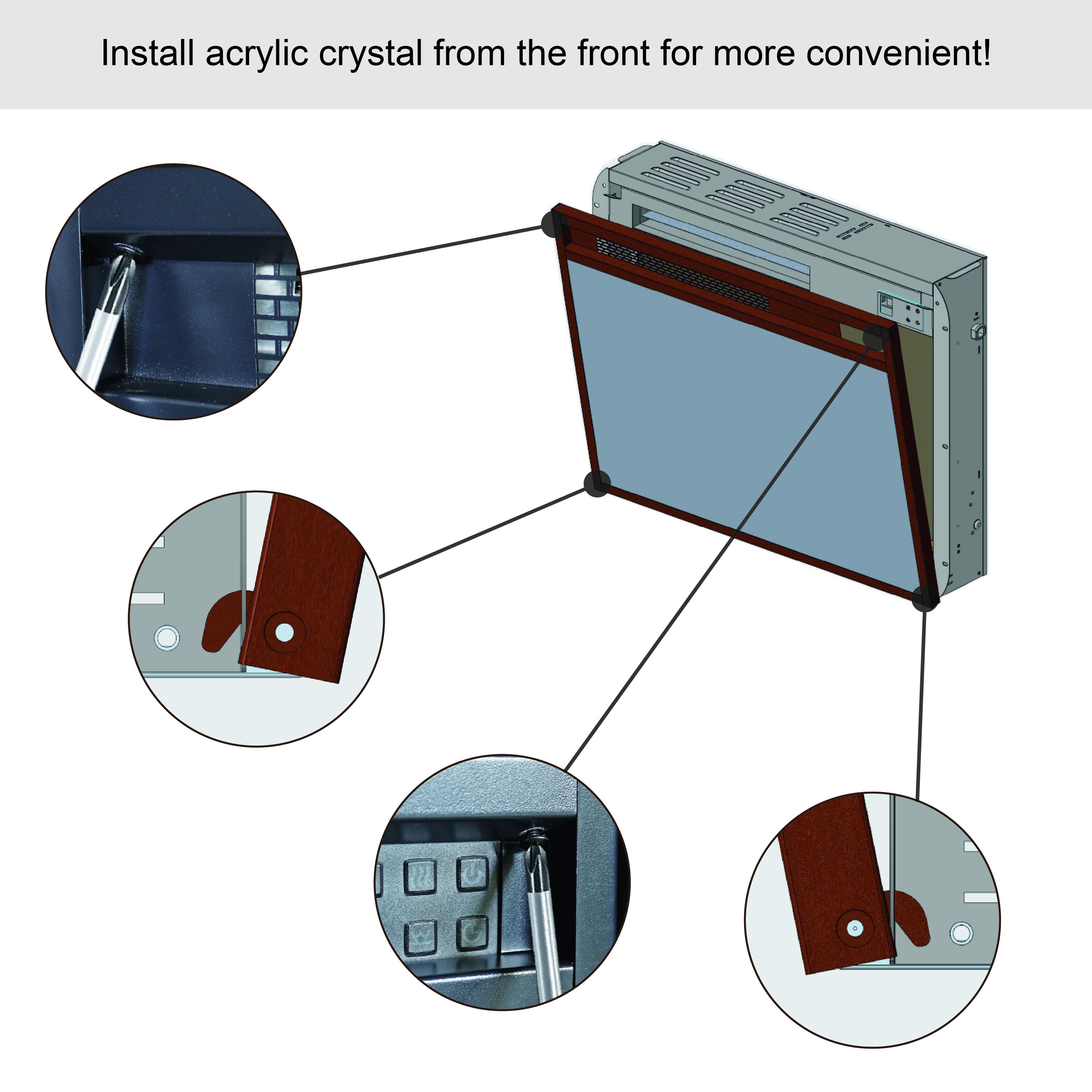 Install acrylic crystal from the front for more convenient!