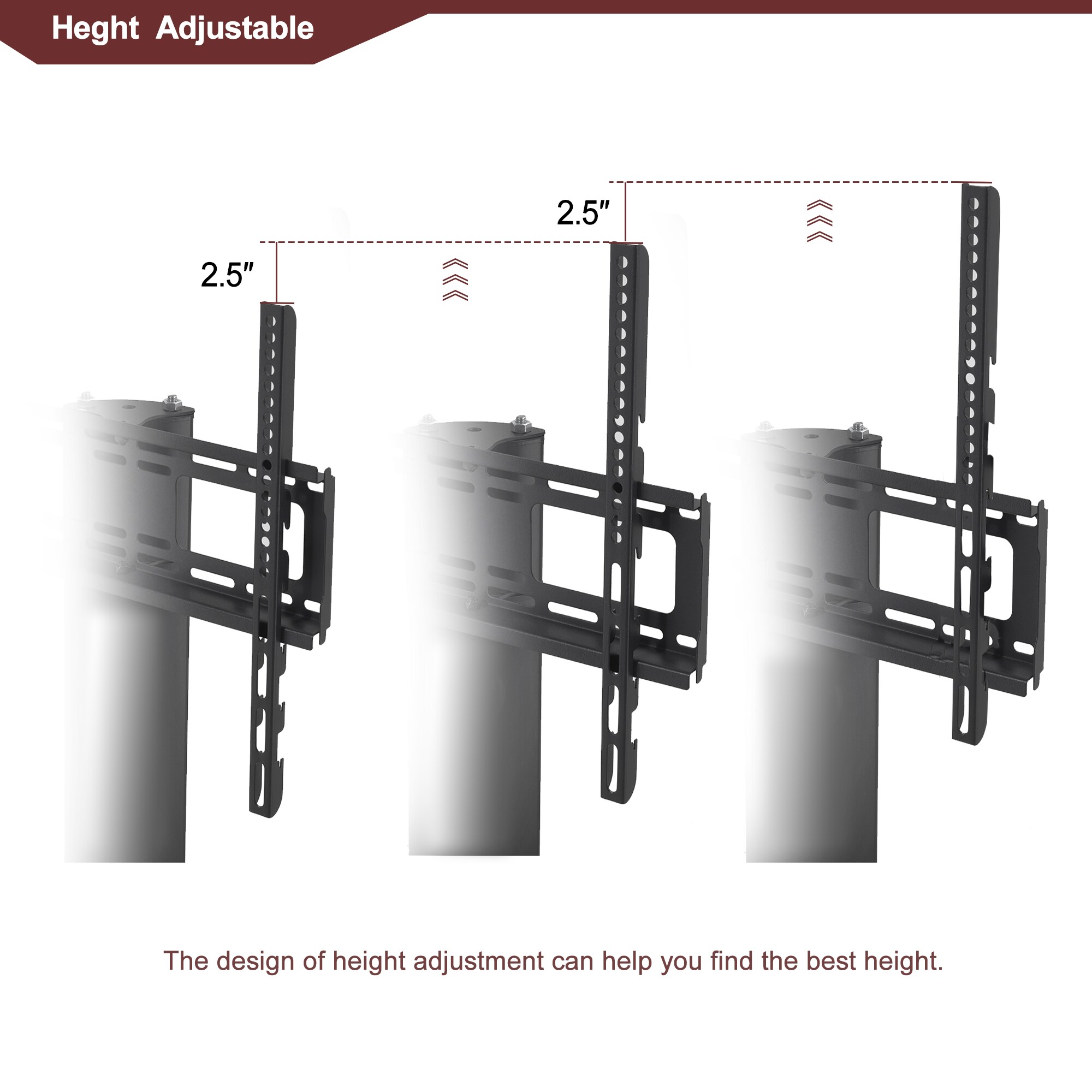 Heght Adjustable

2.5″

2.5″

The design of height adjustment can help you find the best height.