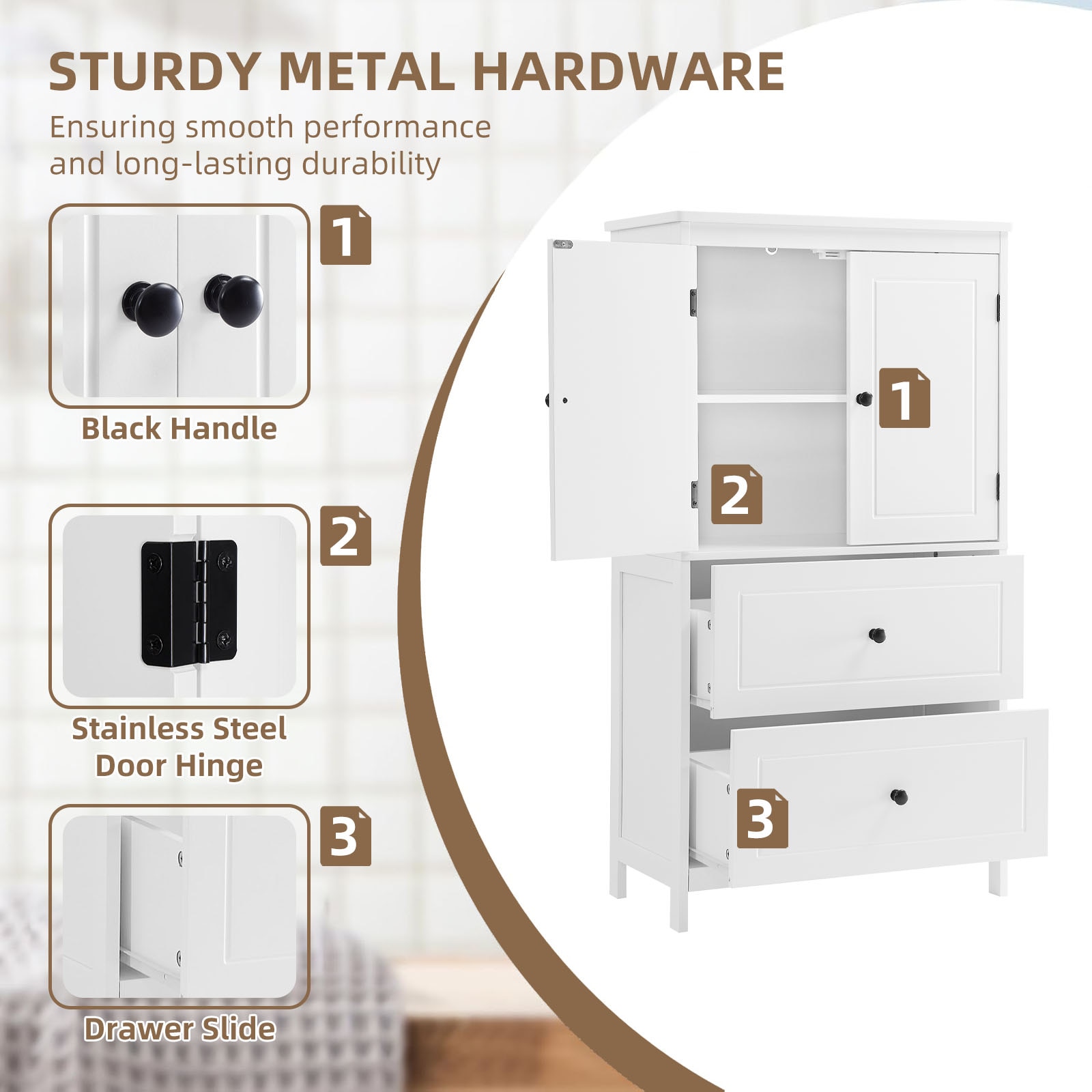 STURDY METAL HARDWARE

Ensuring smooth performance and long-lasting durability

1

Black Handle

2

Stainless Steel Door Hinge

3

Drawer Slide

1

2

3