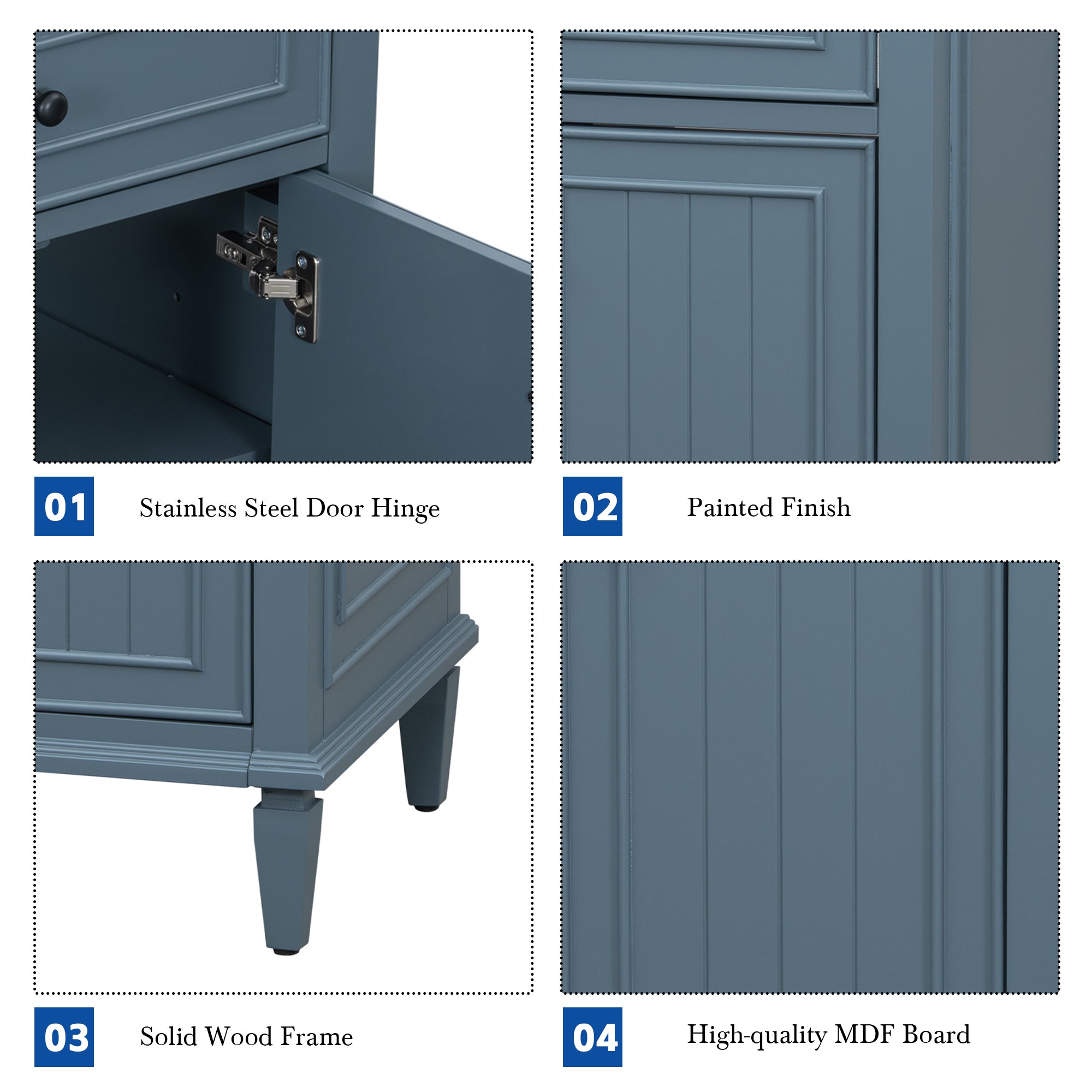 01 Stainless Steel Door Hinge

02 Painted Finish

03 Solid Wood Frame

04 High-quality MDF Board