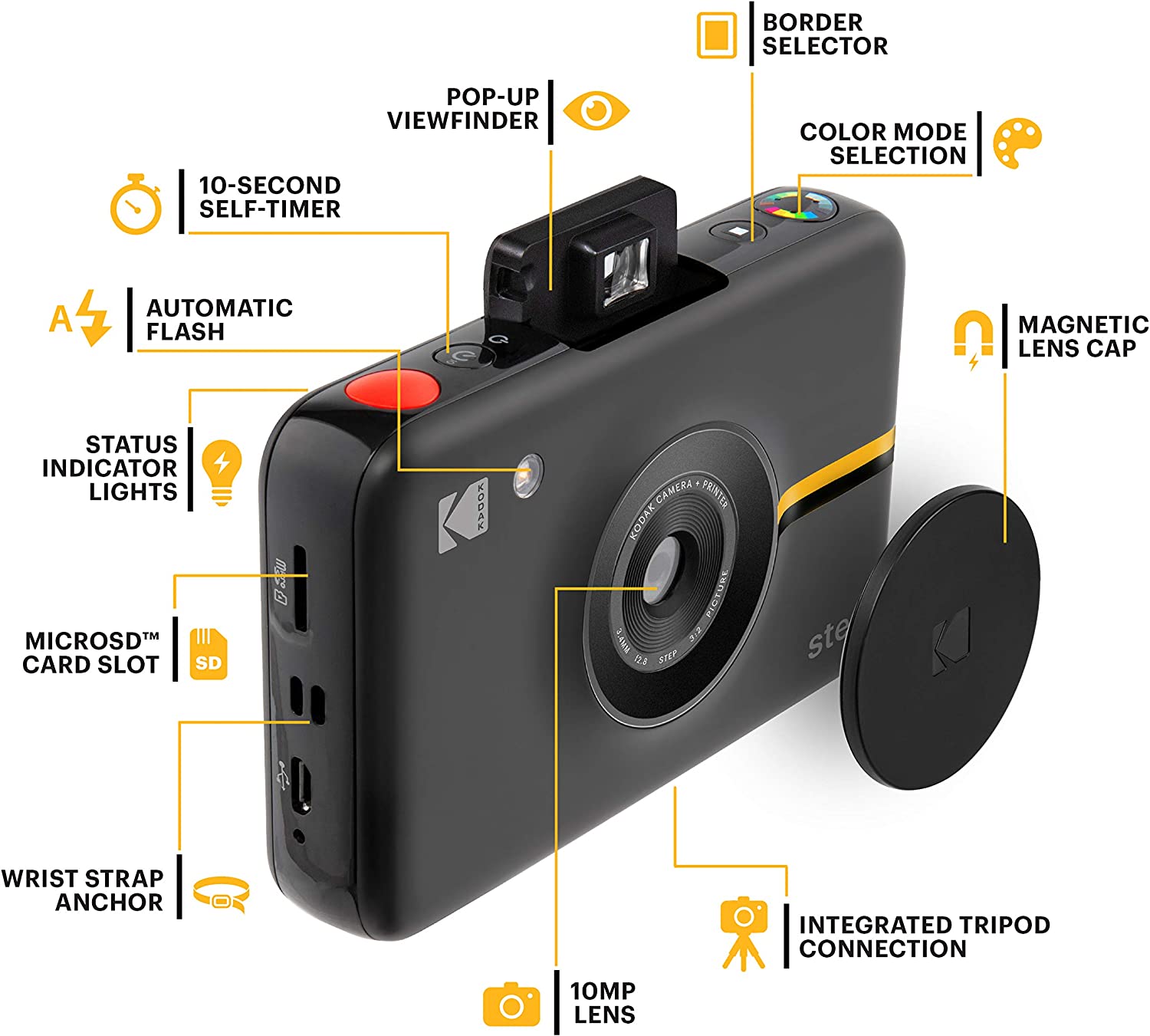 BORDER SELECTOR

POP-UP VIEWFINDER

COLOR MODE SELECTION

10-SECOND SELF-TIMER

AUTOMATIC FLASH

MAGNETIC LENS CAP

STATUS INDICATOR LIGHTS

KODAK

KODAK CAMERA + PRINTER

3.4MM f2.8 STEP 3:2 PICTURE

ste

MICROSD™ CARD SLOT

SD

WRIST STRAP ANCHOR

INTEGRATED TRIPOD CONNECTION

10MP LENS