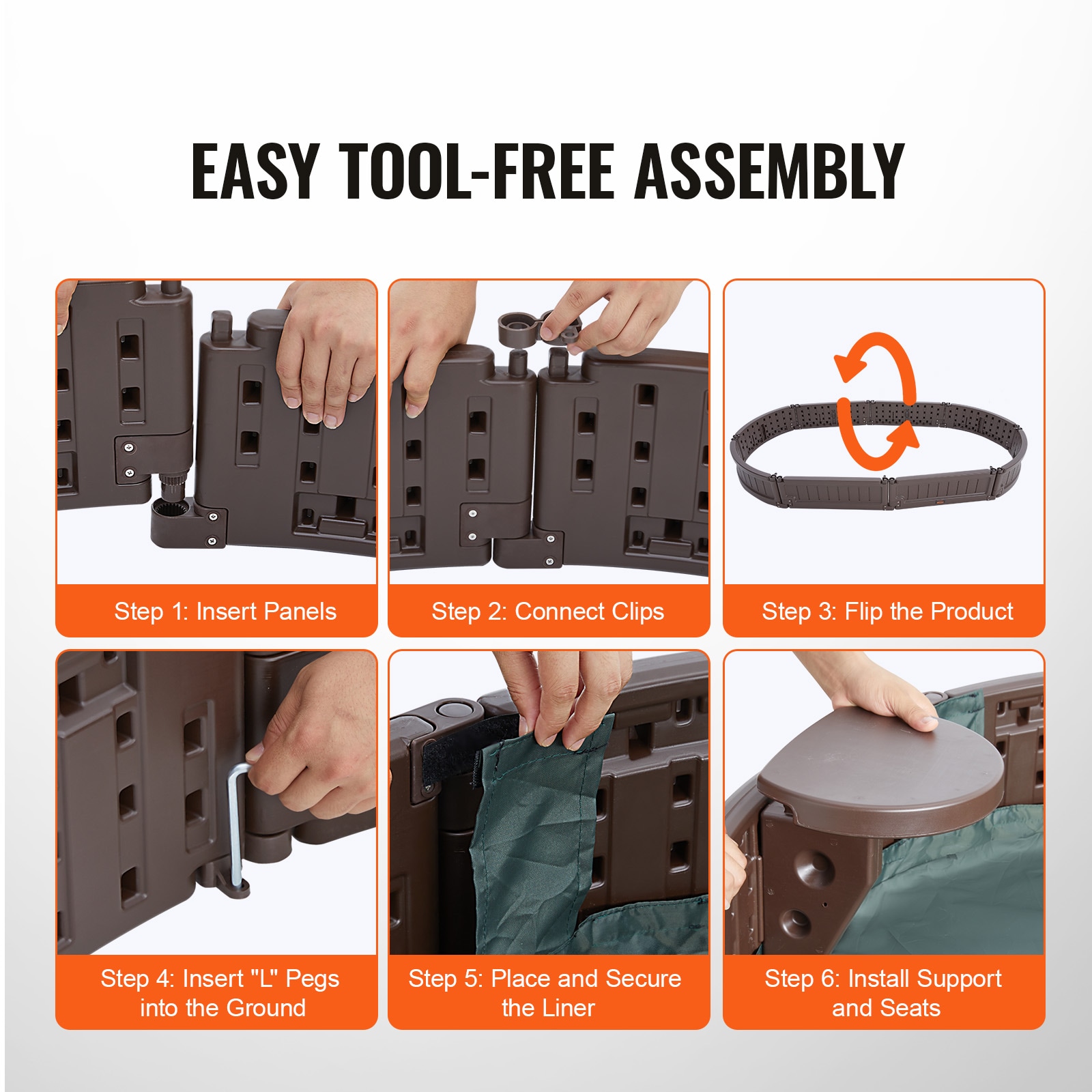 EASY TOOL-FREE ASSEMBLY

Step 1: Insert Panels

Step 2: Connect Clips

Step 3: Flip the Product

Step 4: Insert "L" Pegs into the Ground

Step 5: Place and Secure the Liner

Step 6: Install Support and Seats