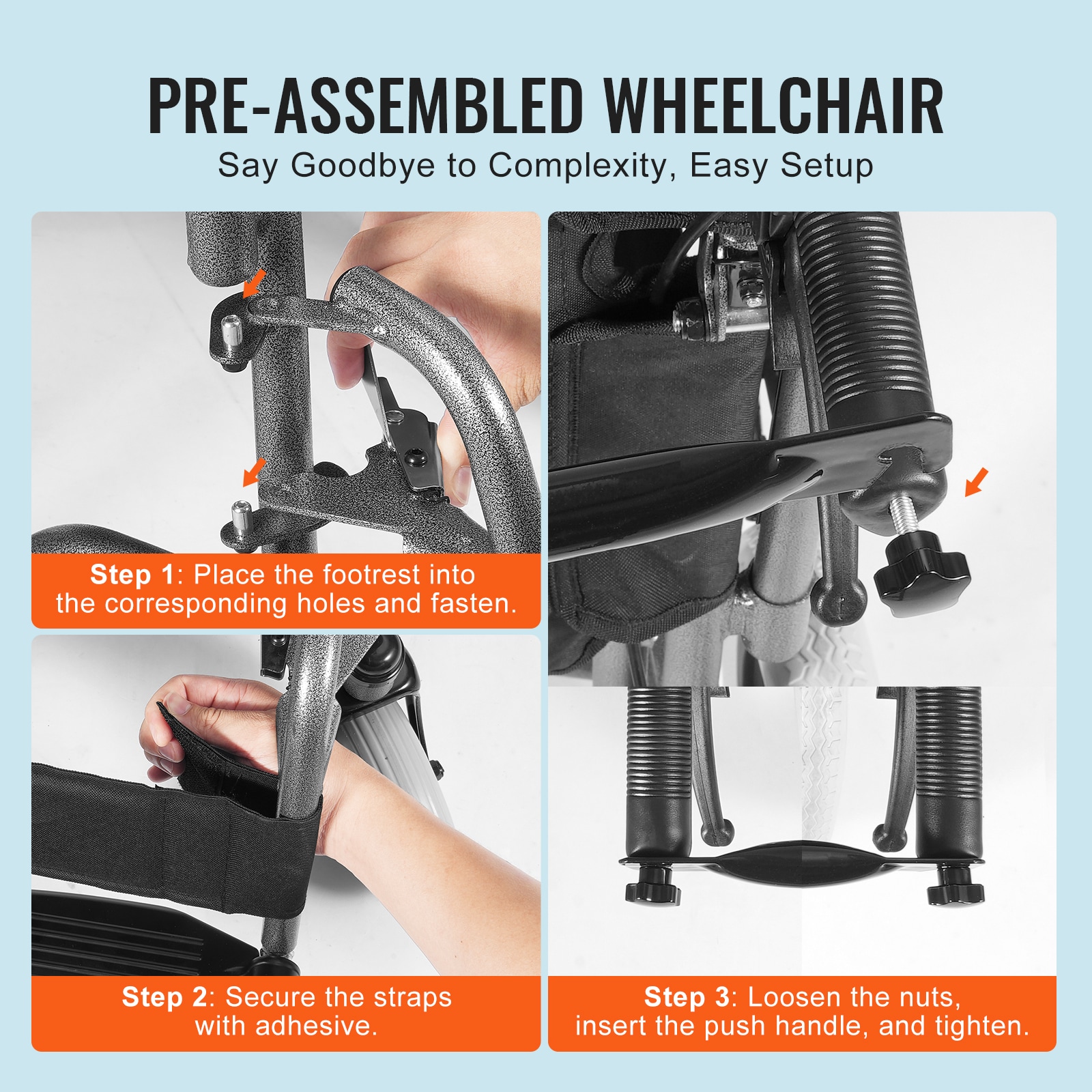 PRE-ASSEMBLED WHEELCHAIR
Say Goodbye to Complexity, Easy Setup

Step 1: Place the footrest into the corresponding holes and fasten.

Step 2: Secure the straps with adhesive.

Step 3: Loosen the nuts, insert the push handle, and tighten.