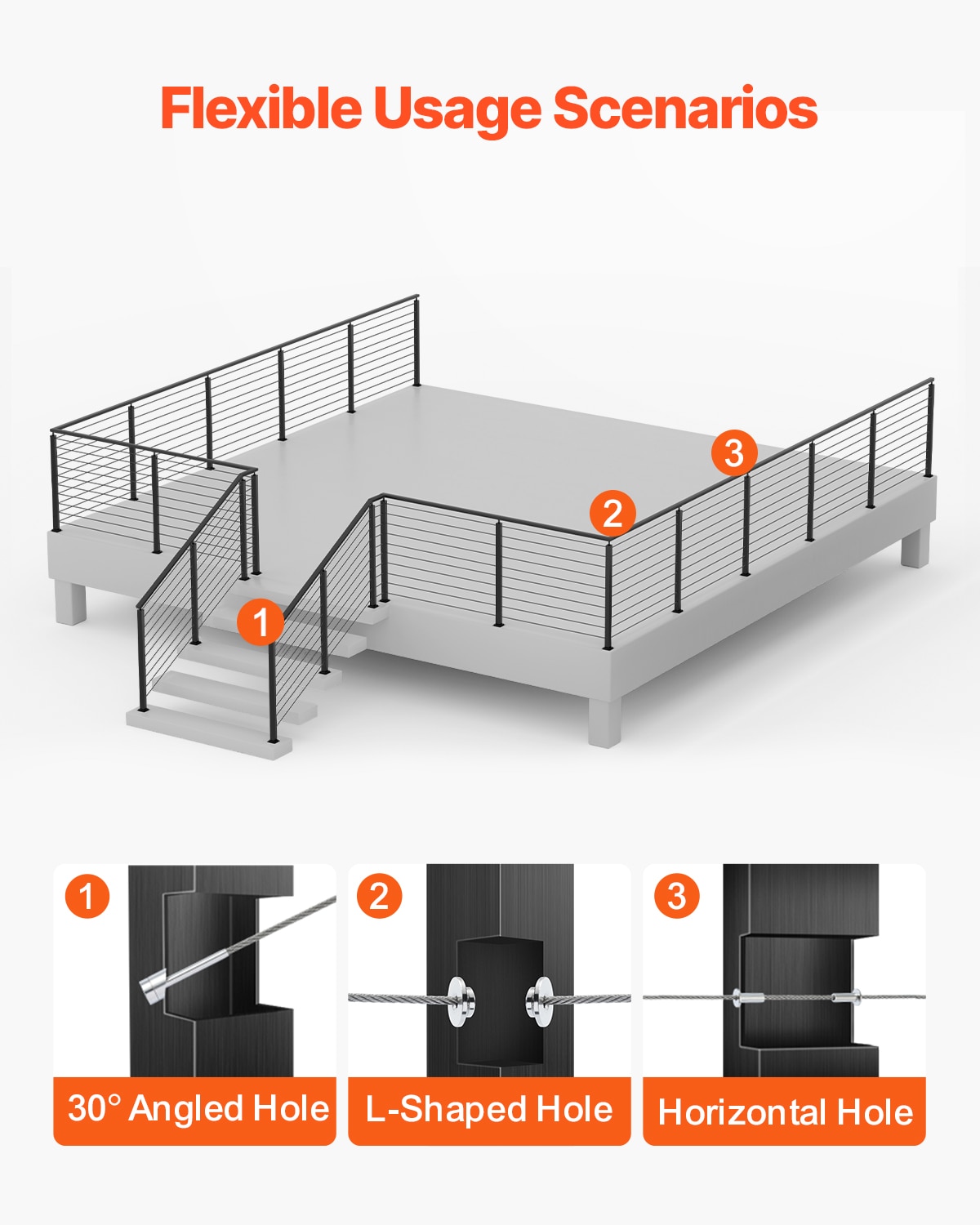 Flexible Usage Scenarios

3

2

1

1

30° Angled Hole

2

L-Shaped Hole

3

Horizontal Hole