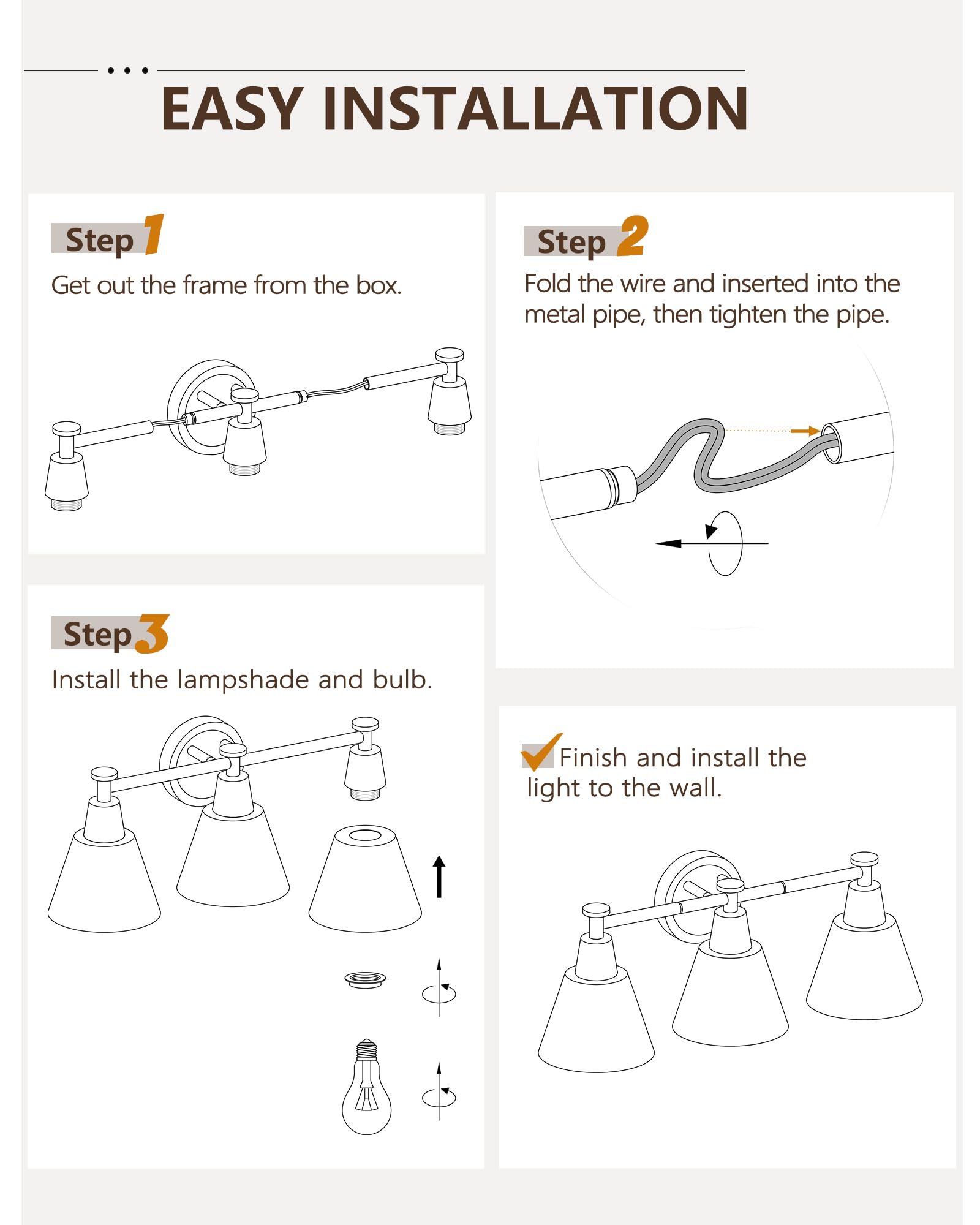 EASY INSTALLATION

Step 1
Get out the frame from the box.

Step 2
Fold the wire and inserted into the metal pipe, then tighten the pipe.

Step 3
Install the lampshade and bulb.

Finish and install the light to the wall.