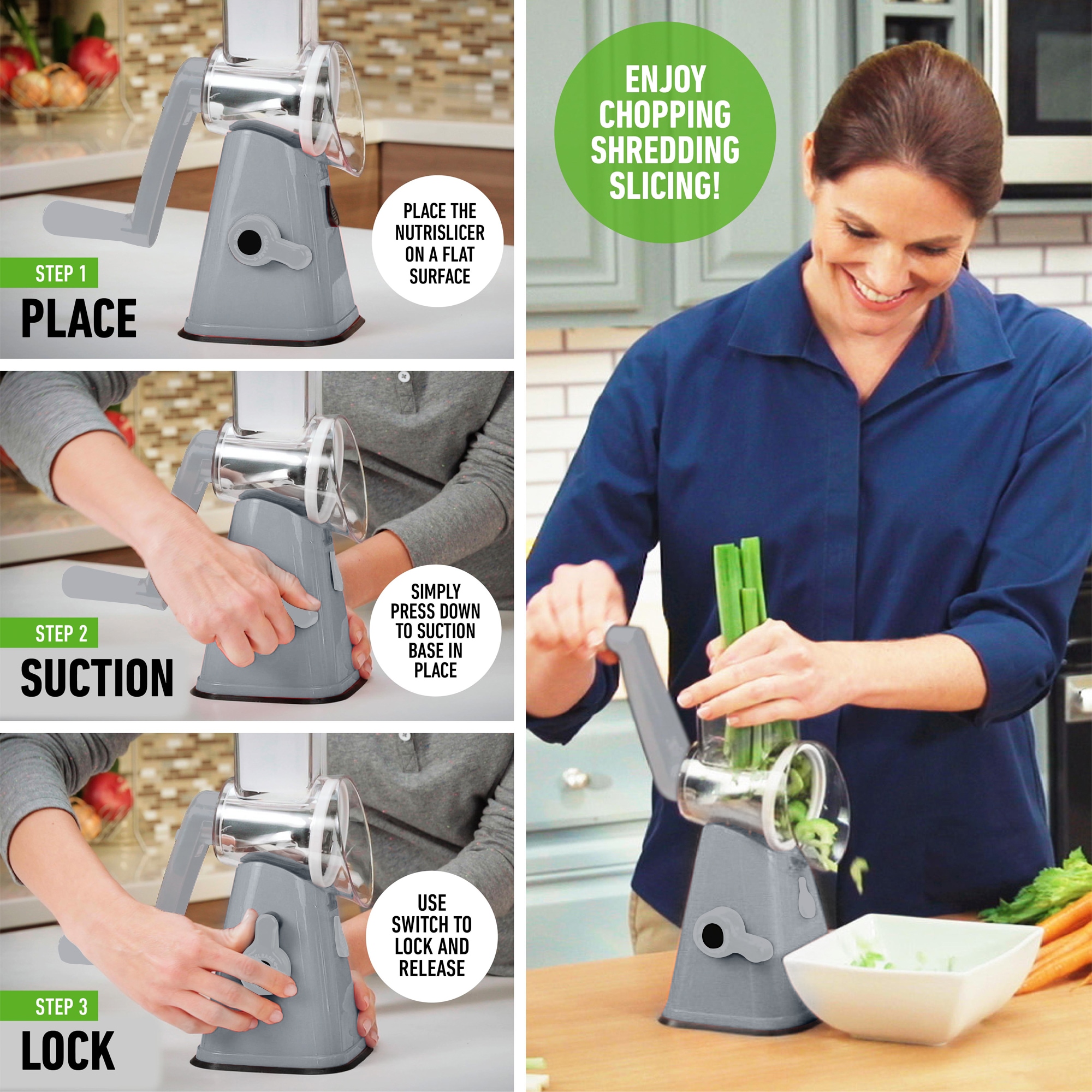 STEP 1
PLACE

PLACE THE NUTRISLICER ON A FLAT SURFACE

STEP 2
SUCTION

SIMPLY PRESS DOWN TO SUCTION BASE IN PLACE

STEP 3
LOCK

USE SWITCH TO LOCK AND RELEASE

ENJOY CHOPPING SHREDDING SLICING!