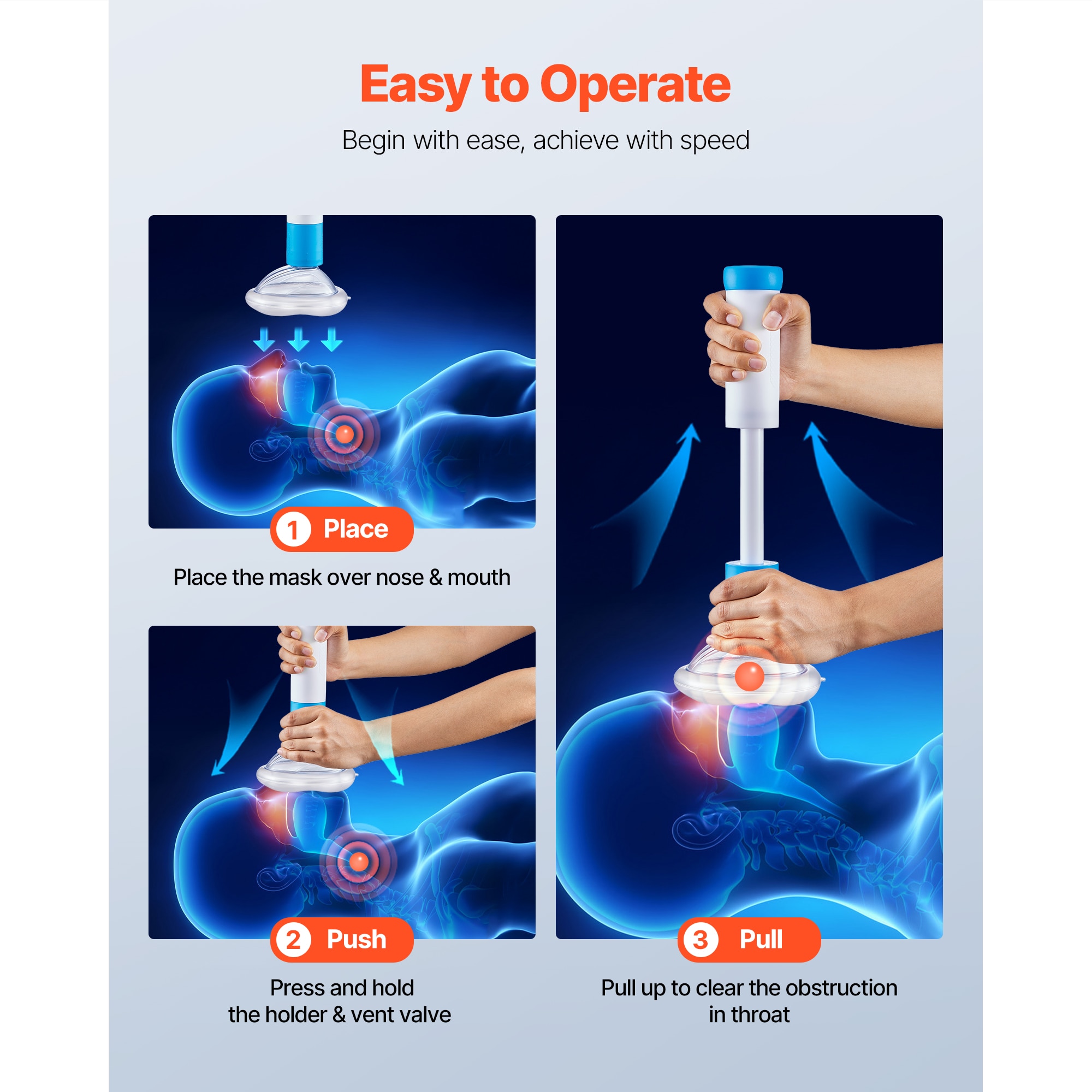 Easy to Operate

Begin with ease, achieve with speed

1 Place

Place the mask over nose & mouth

2 Push

Press and hold the holder & vent valve

3 Pull

Pull up to clear the obstruction in throat