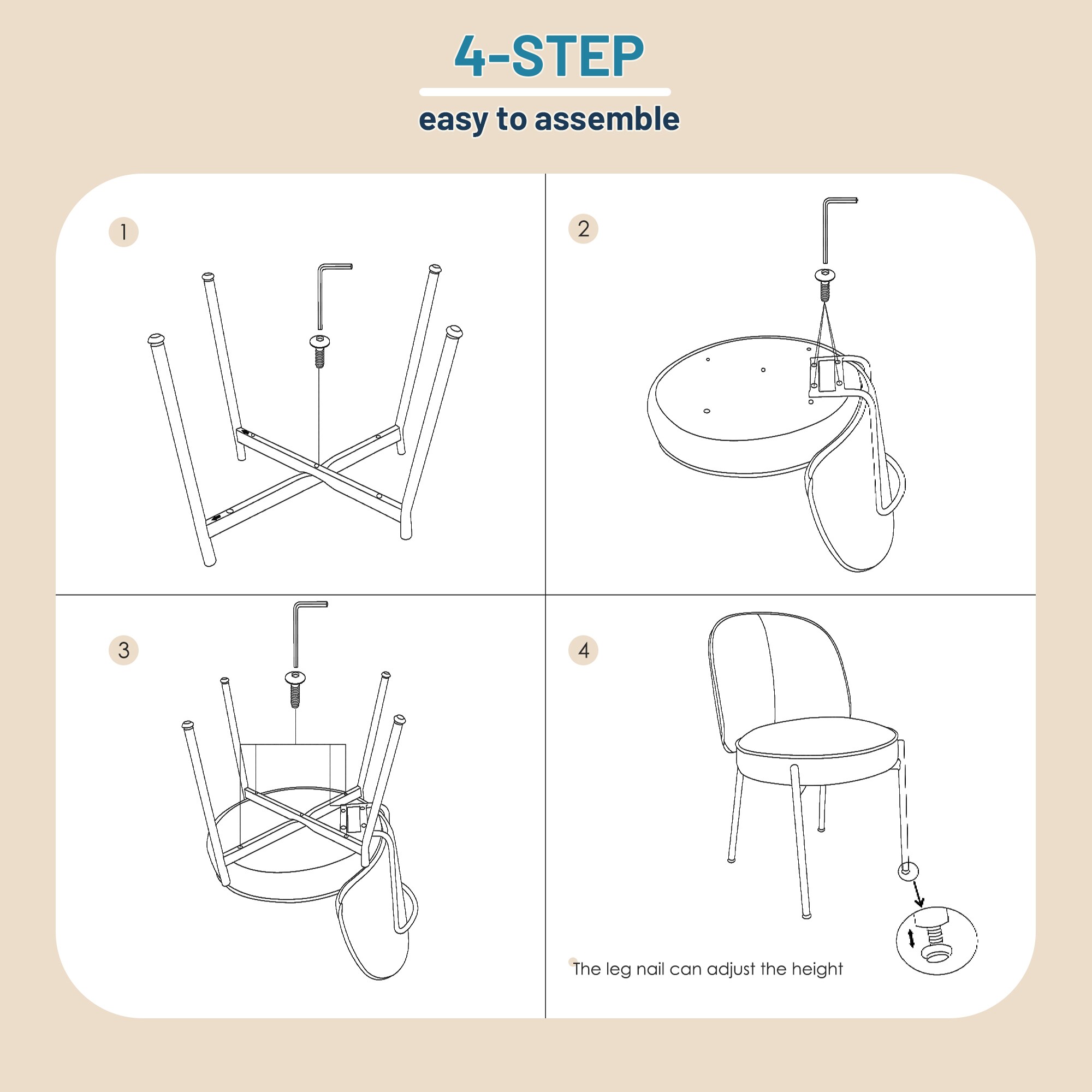 4-STEP

easy to assemble

1

2

3

4

The leg nail can adjust the height