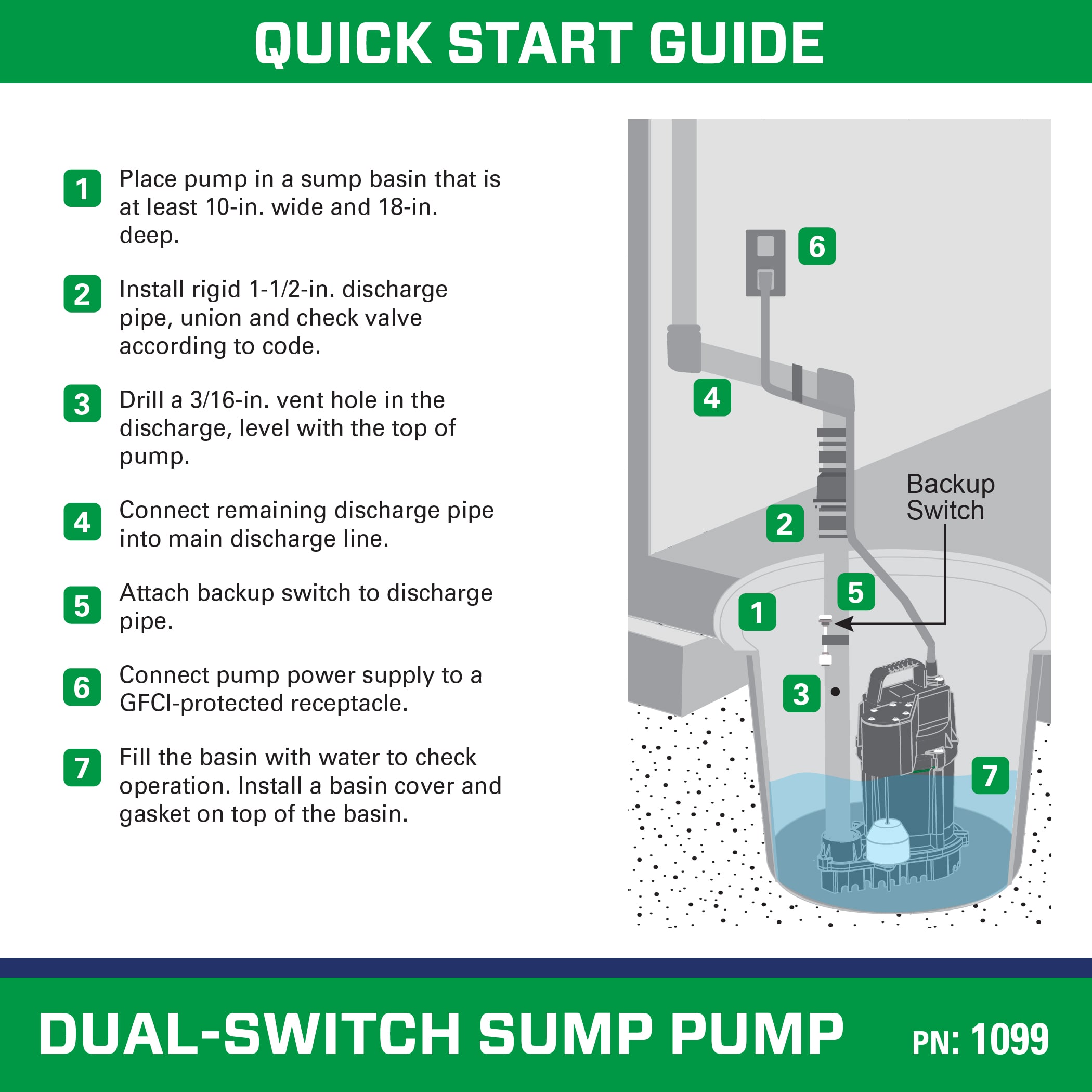 QUICK START GUIDE

1 Place pump in a sump basin that is at least 10-in. wide and 18-in. deep.

2 Install rigid 1-1/2-in. discharge pipe, union and check valve according to code.

3 Drill a 3/16-in. vent hole in the discharge, level with the top of pump.

4 Connect remaining discharge pipe into main discharge line.

5 Attach backup switch to discharge pipe.

6 Connect pump power supply to a GFCI-protected receptacle.

7 Fill the basin with water to check operation. Install a basin cover and gasket on top of the basin.

6

4

Backup Switch

2

5

1

3

7

DUAL-SWITCH SUMP PUMP PN: 1099