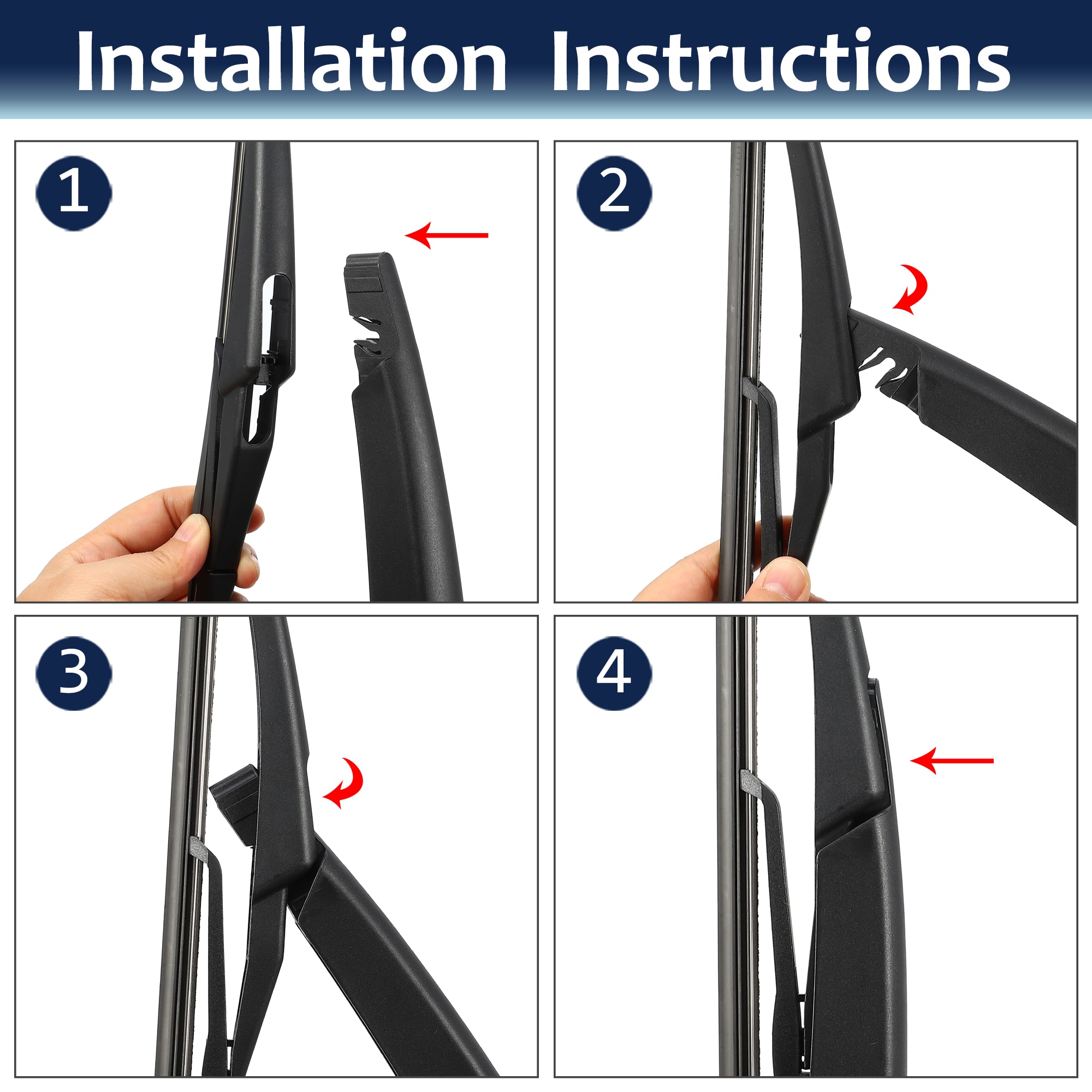 Installation Instructions

1

2

3

4