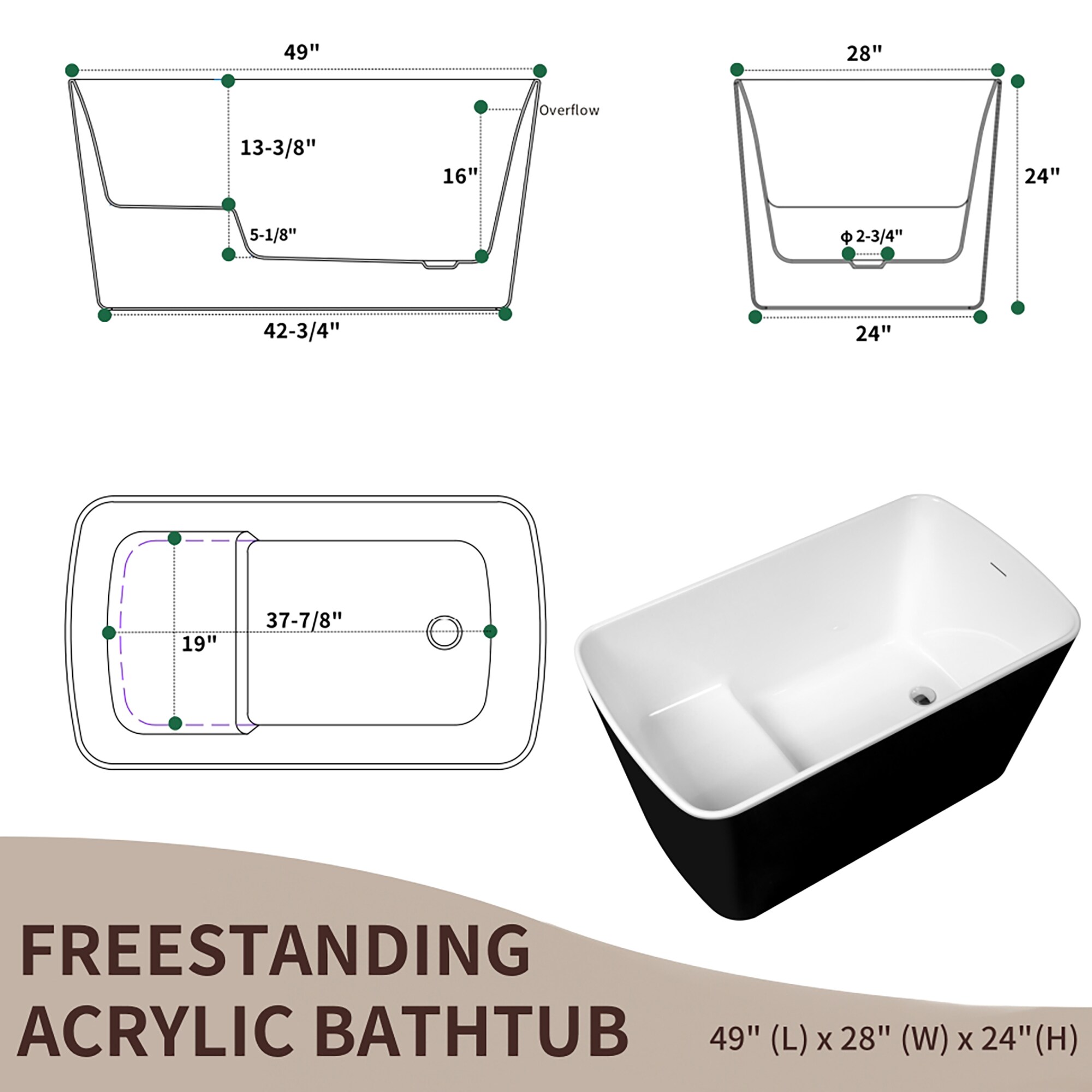 49"

Overflow

13-3/8"

16"

5-1/8"

42-3/4"

28"

24"

ф 2-3/4"

24"

37-7/8"

19"

FREESTANDING ACRYLIC BATHTUB

49" (L) x 28" (W) x 24"(H)