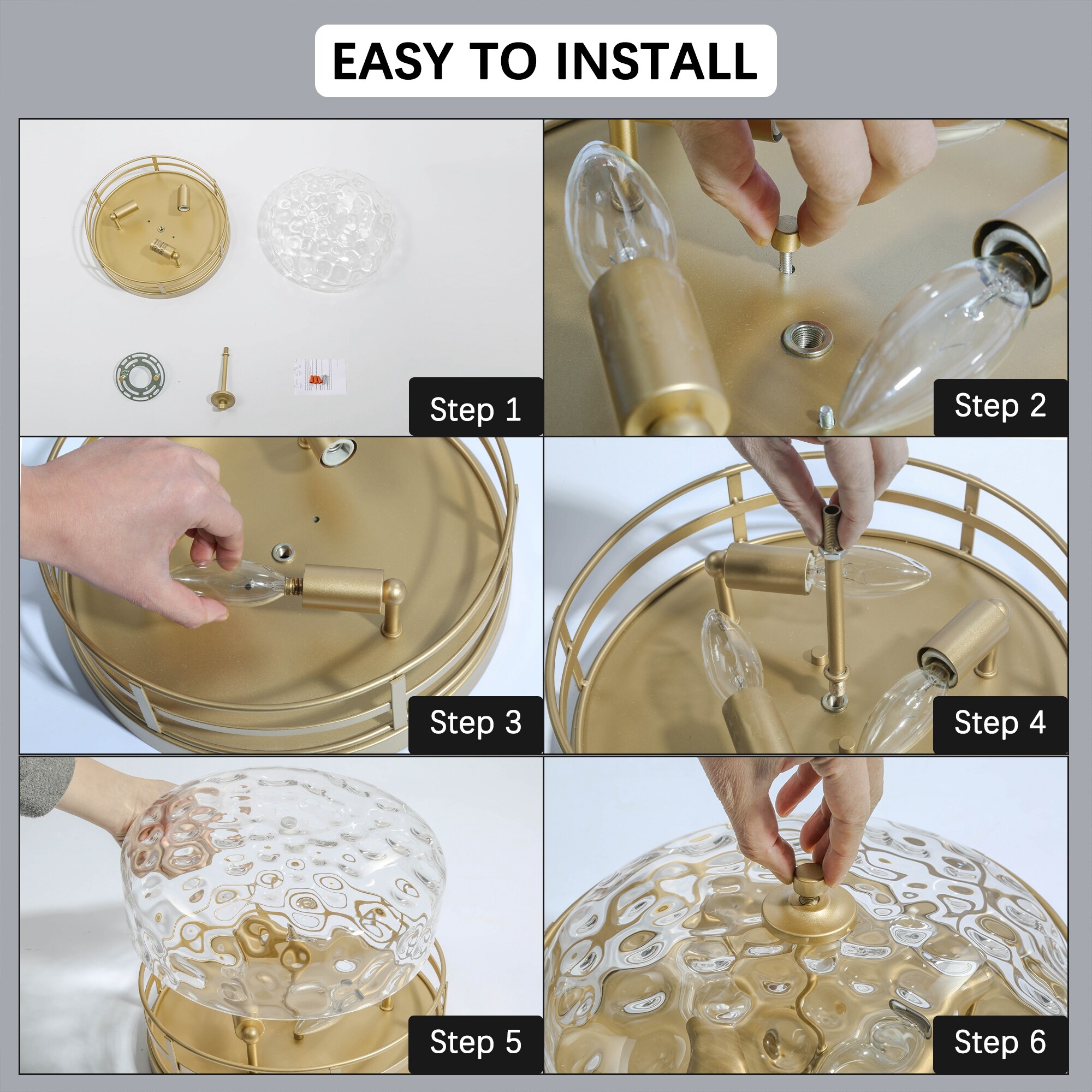 EASY TO INSTALL

Step 1

Step 2

Step 3

Step 4

Step 5

Step 6