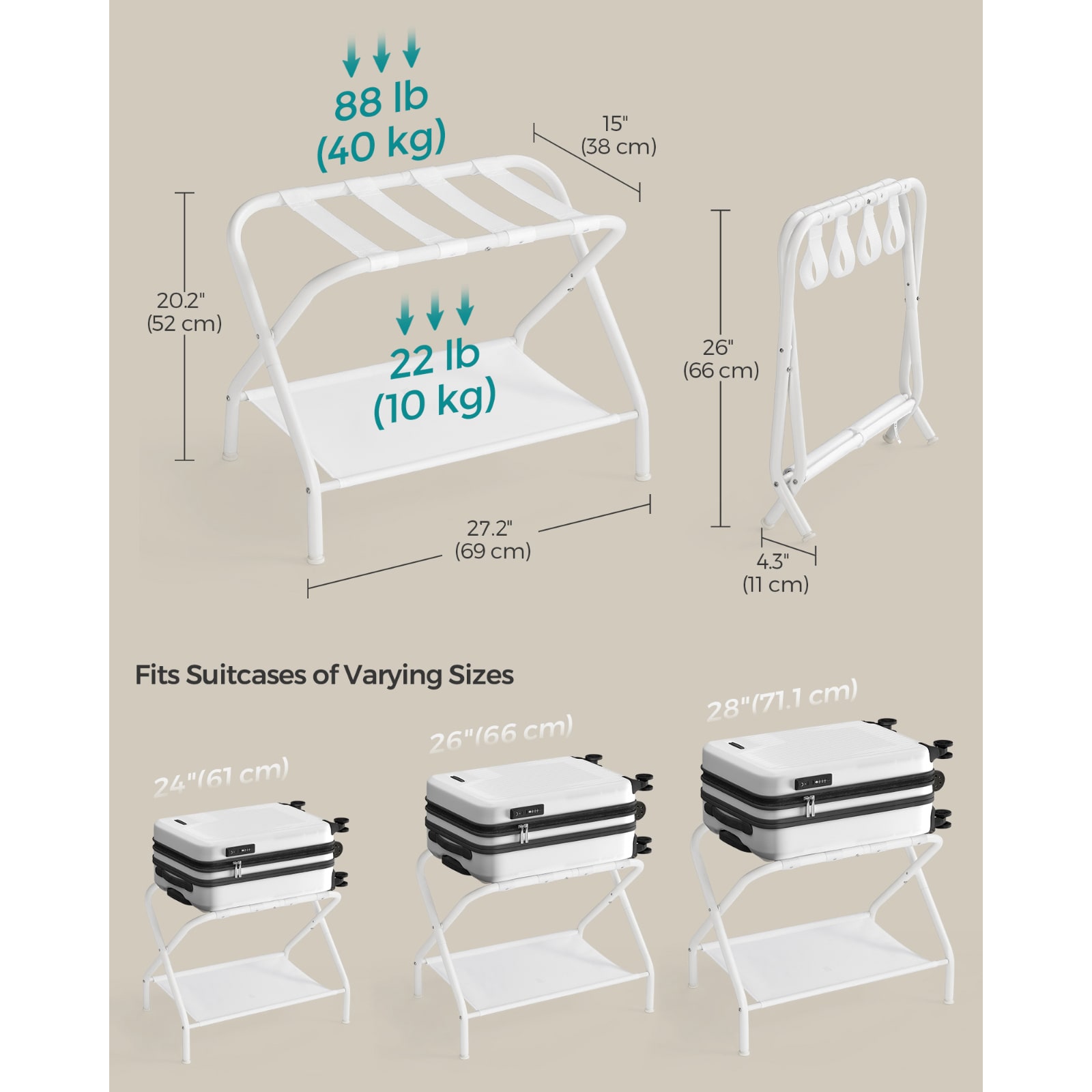 88 lb
(40 kg)

15"
(38 cm)

20.2"
(52 cm)

22 lb
(10 kg)

26"
(66 cm)

27.2"
(69 cm)

4.3"
(11 cm)

Fits Suitcases of Varying Sizes

24"(61 cm)

26"(66 cm)

28"(71.1 cm)