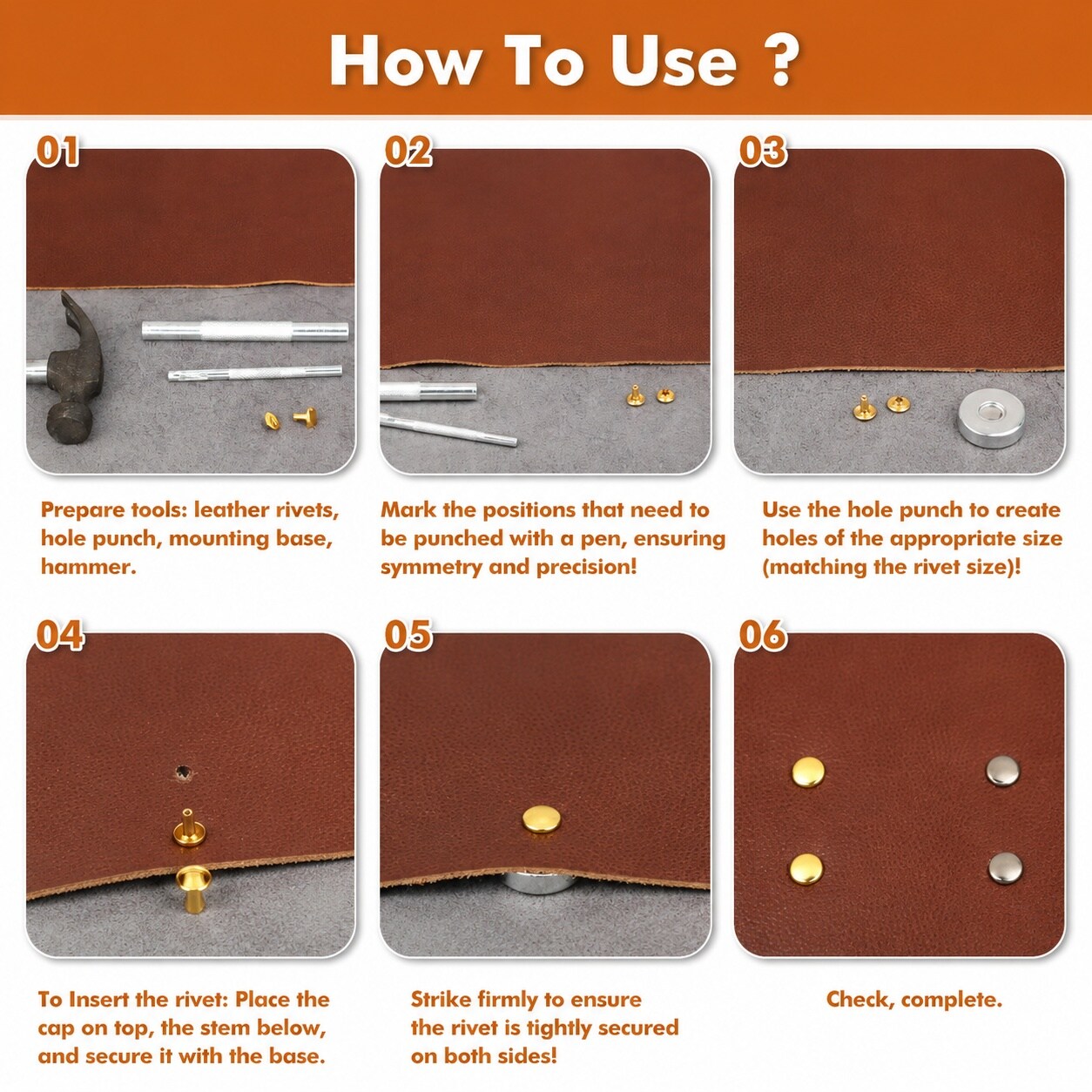 How To Use ?

01

Prepare tools: leather rivets, hole punch, mounting base, hammer.

02

Mark the positions that need to be punched with a pen, ensuring symmetry and precision!

03

Use the hole punch to create holes of the appropriate size (matching the rivet size)!

04

To Insert the rivet: Place the cap on top, the stem below, and secure it with the base.

05

Strike firmly to ensure the rivet is tightly secured on both sides!

06

Check, complete.